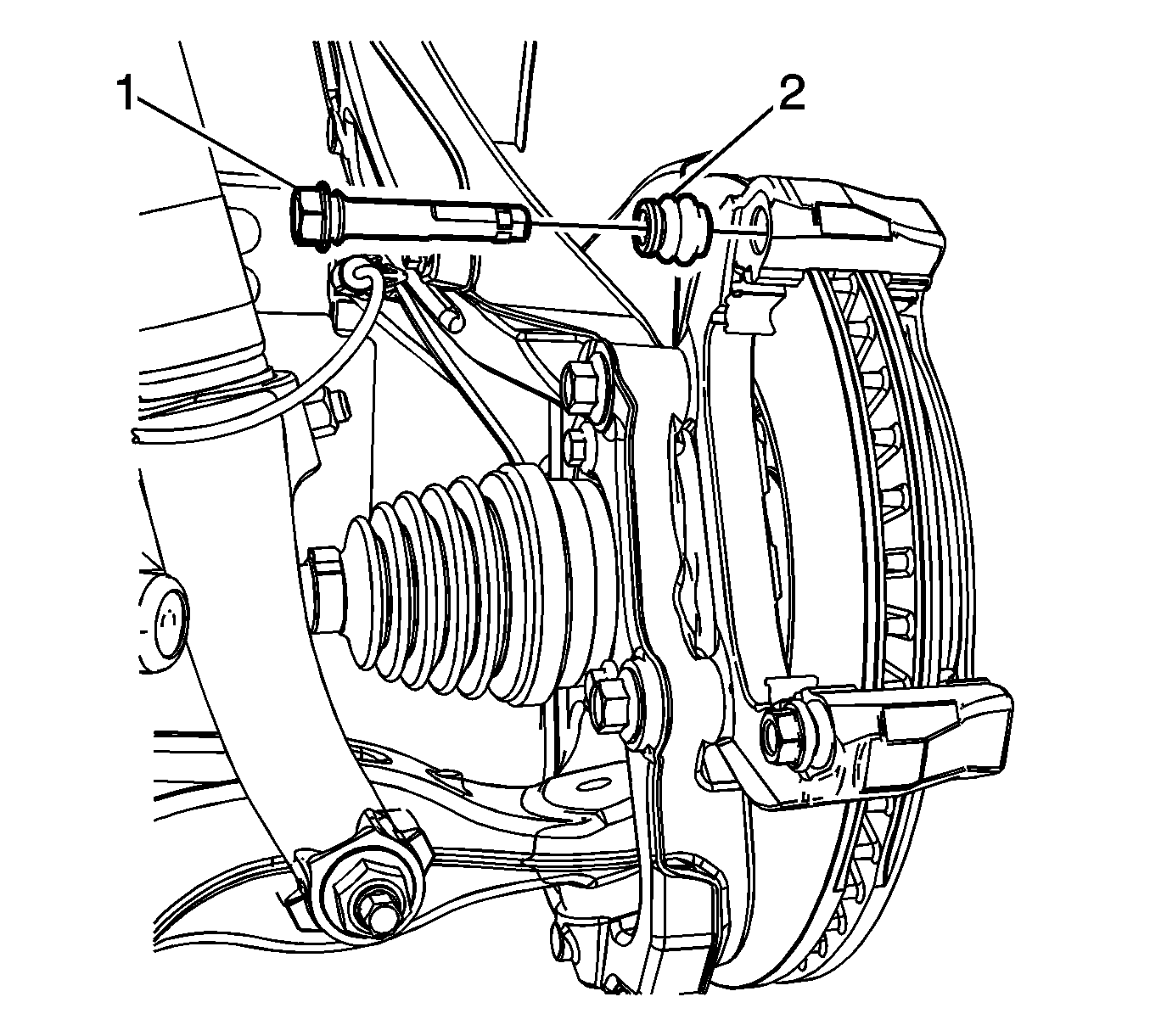 1
2