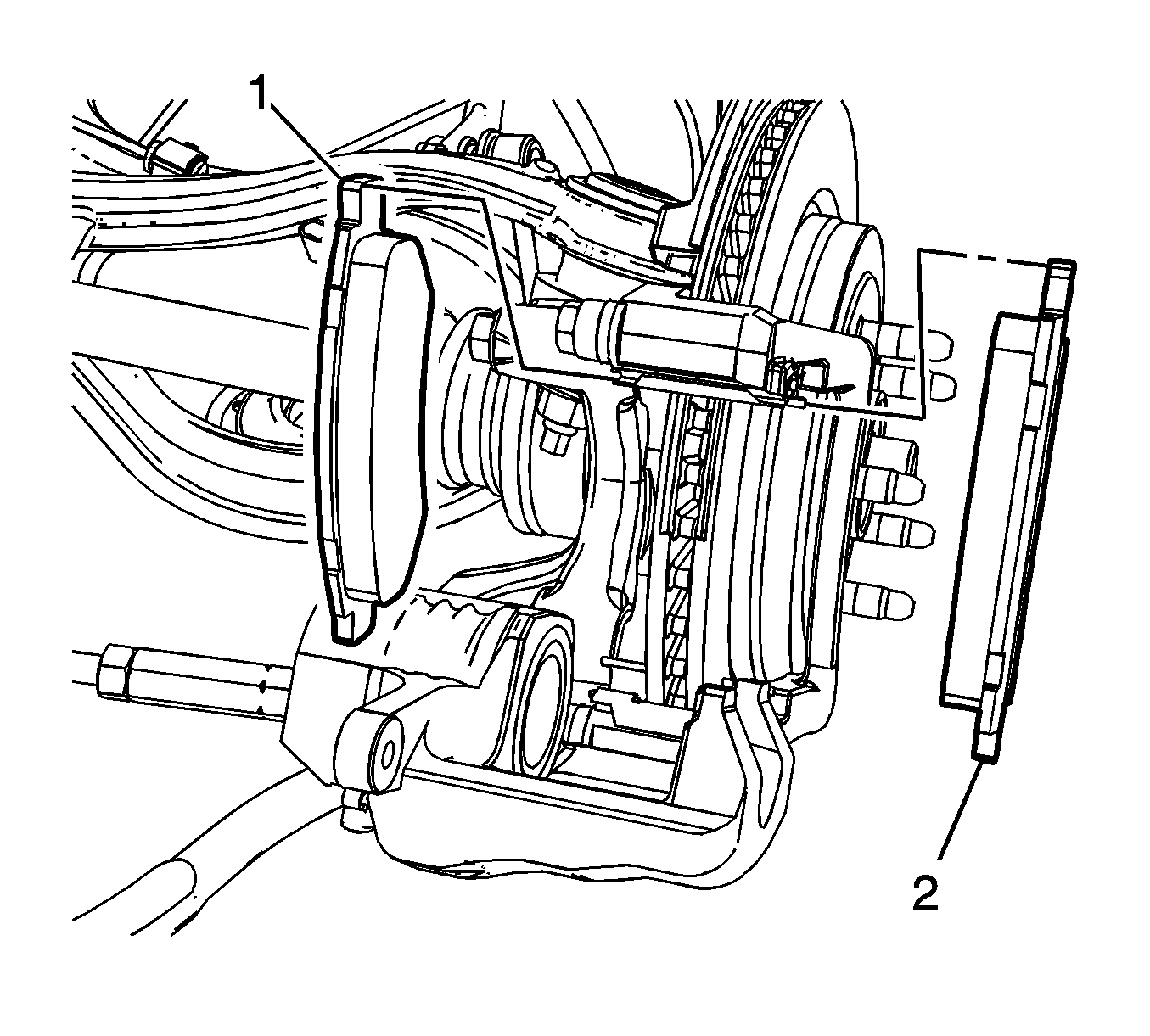 1

2