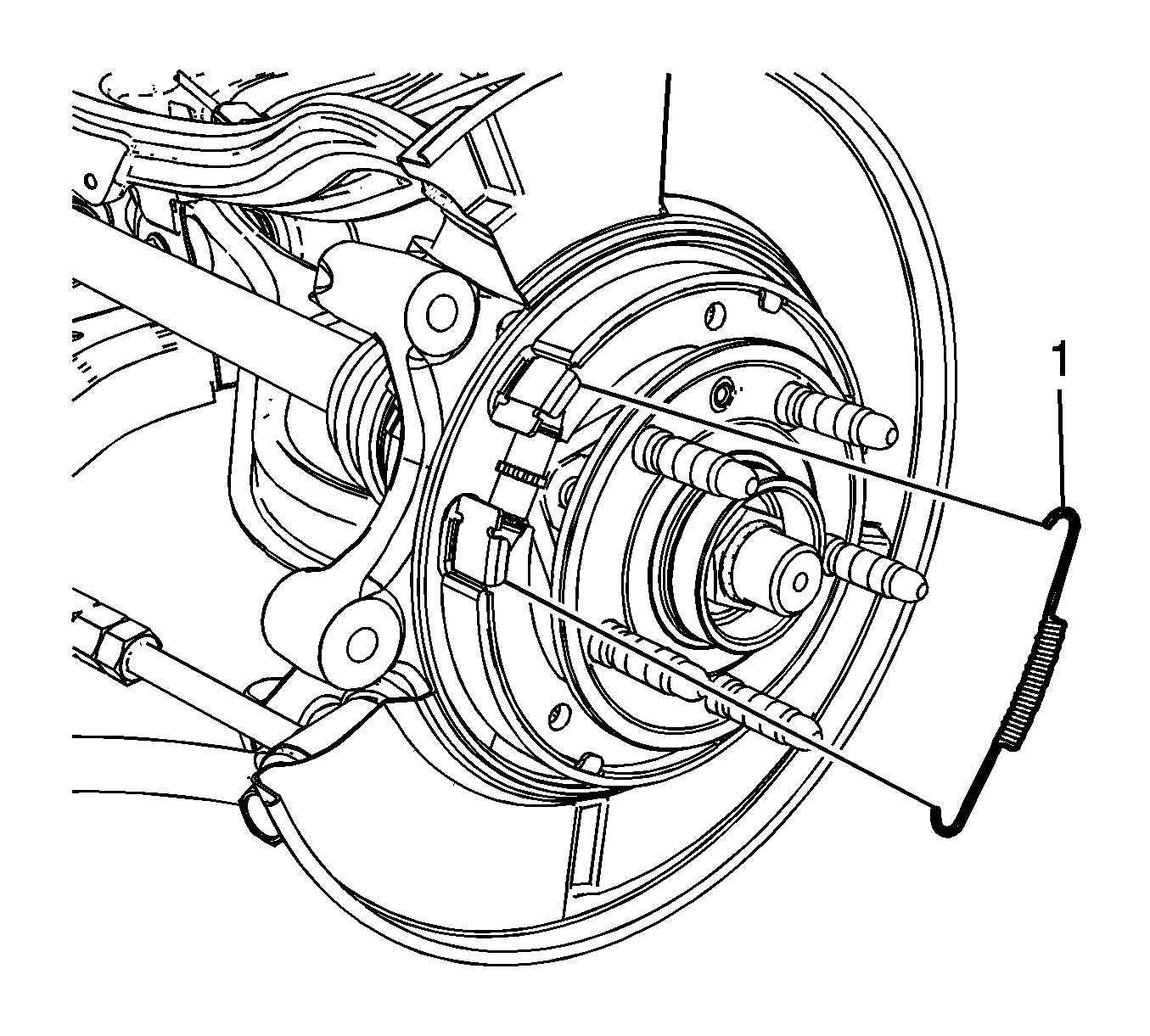 1