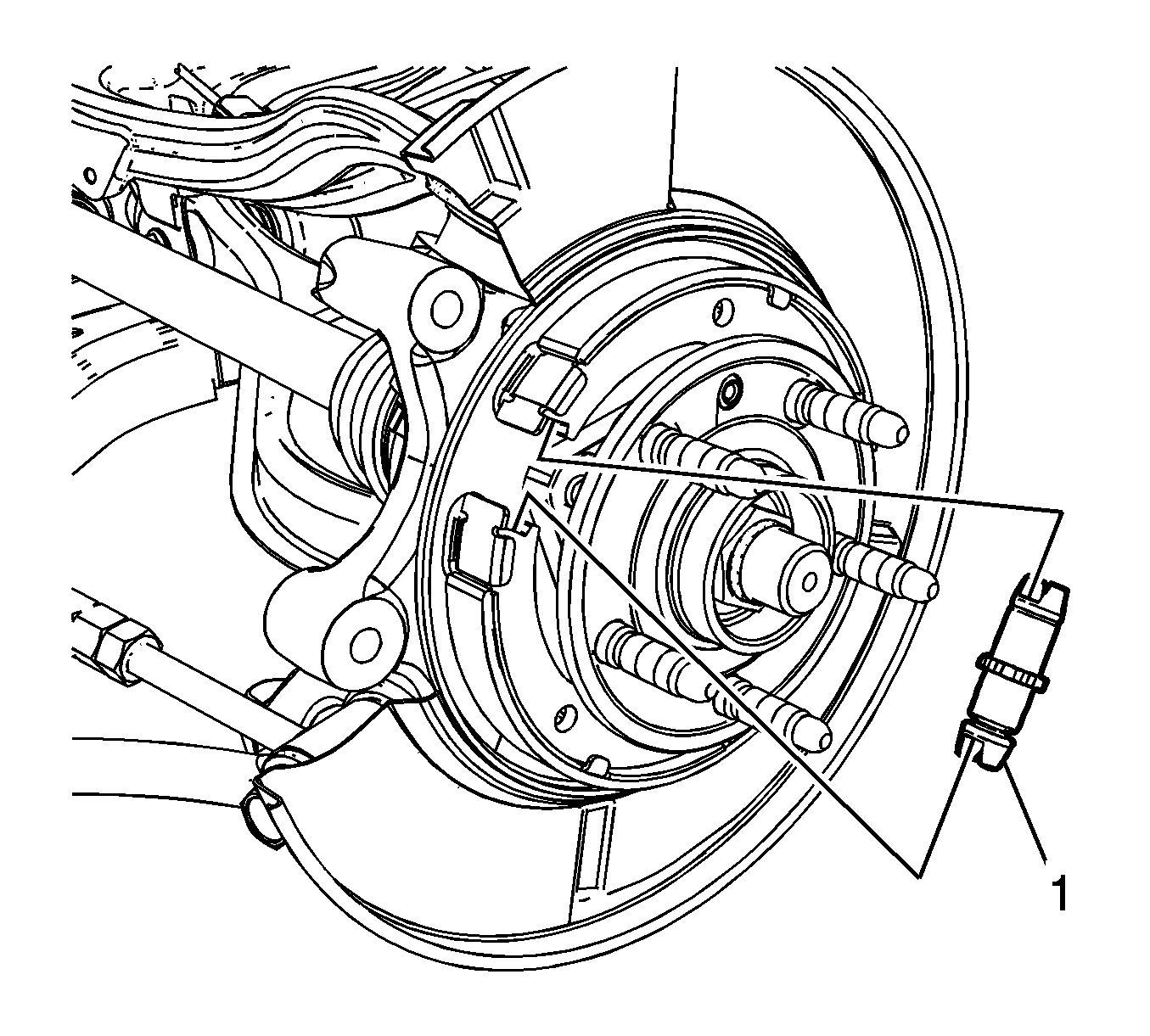 1