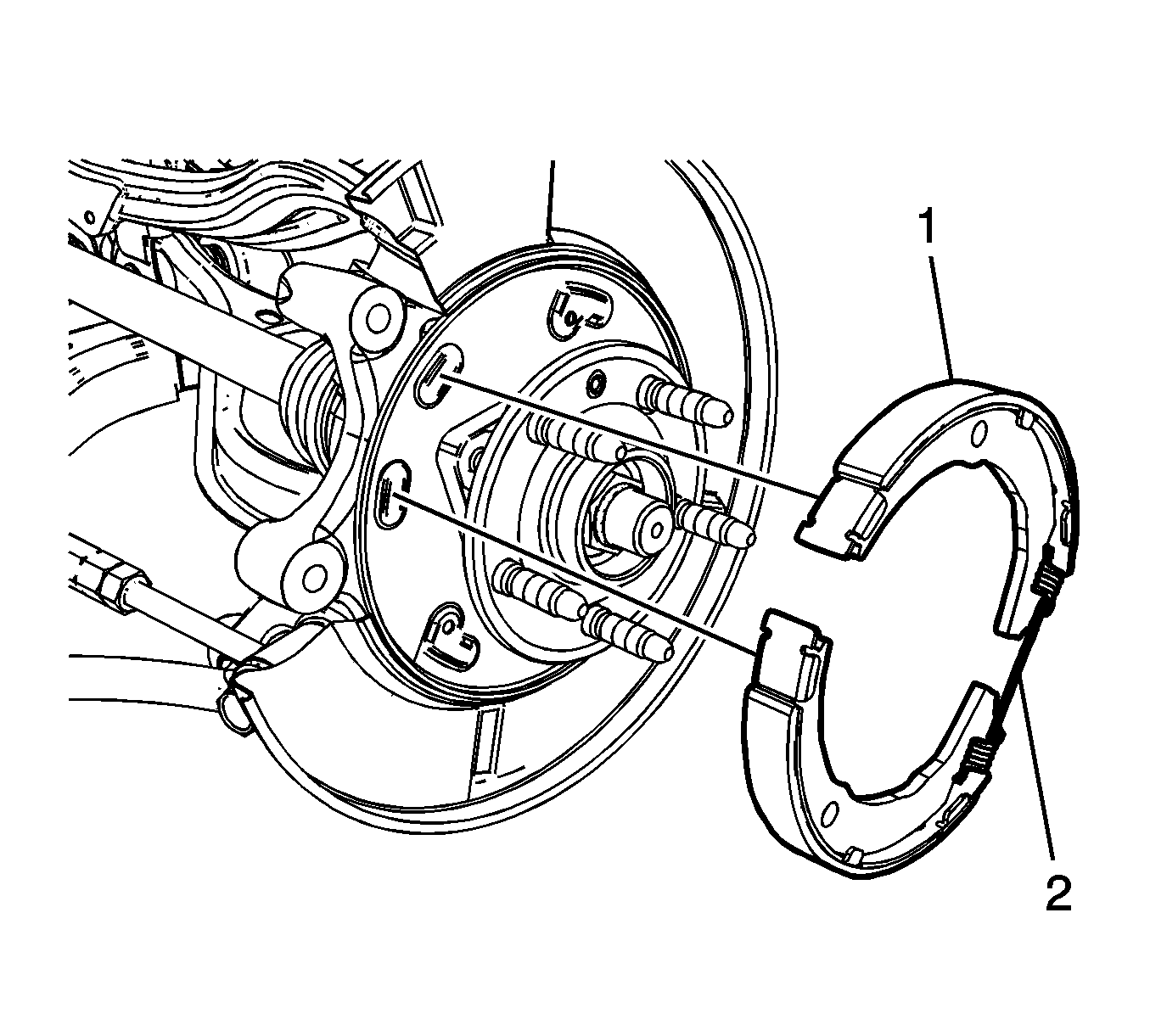 1

2