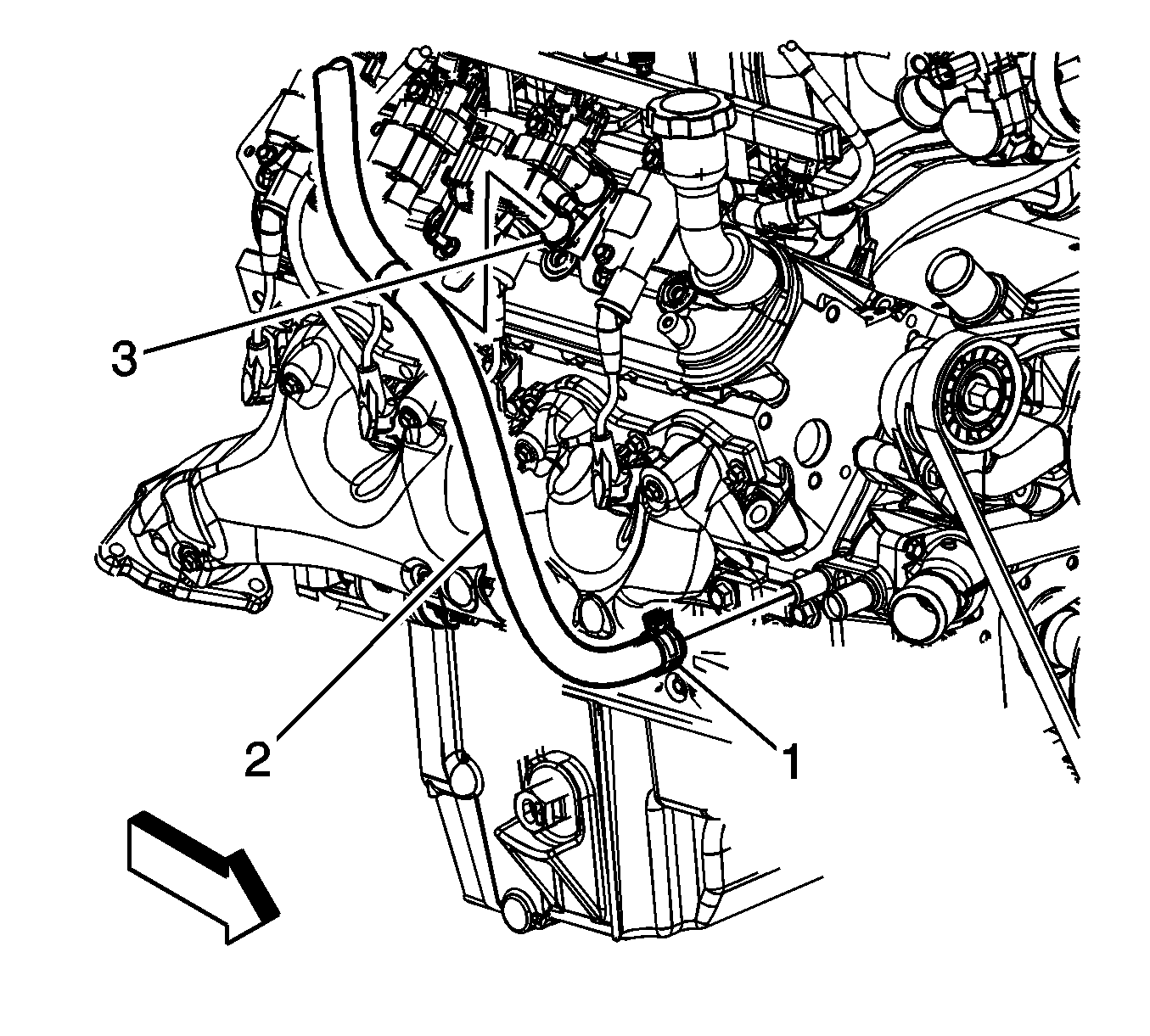 3
2
1