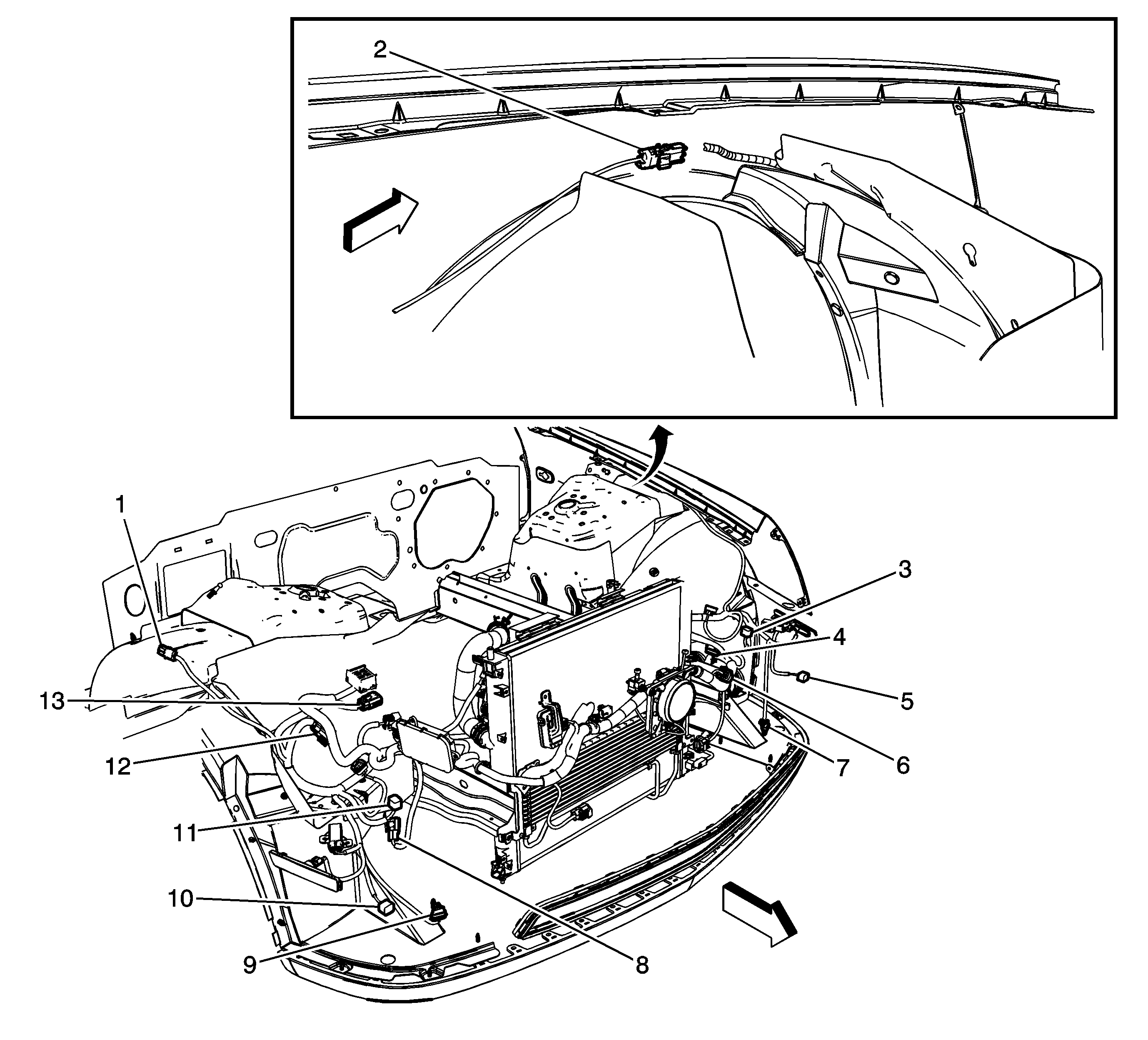 2

1

3

4

5

13

12

7

6

11

10

9

8