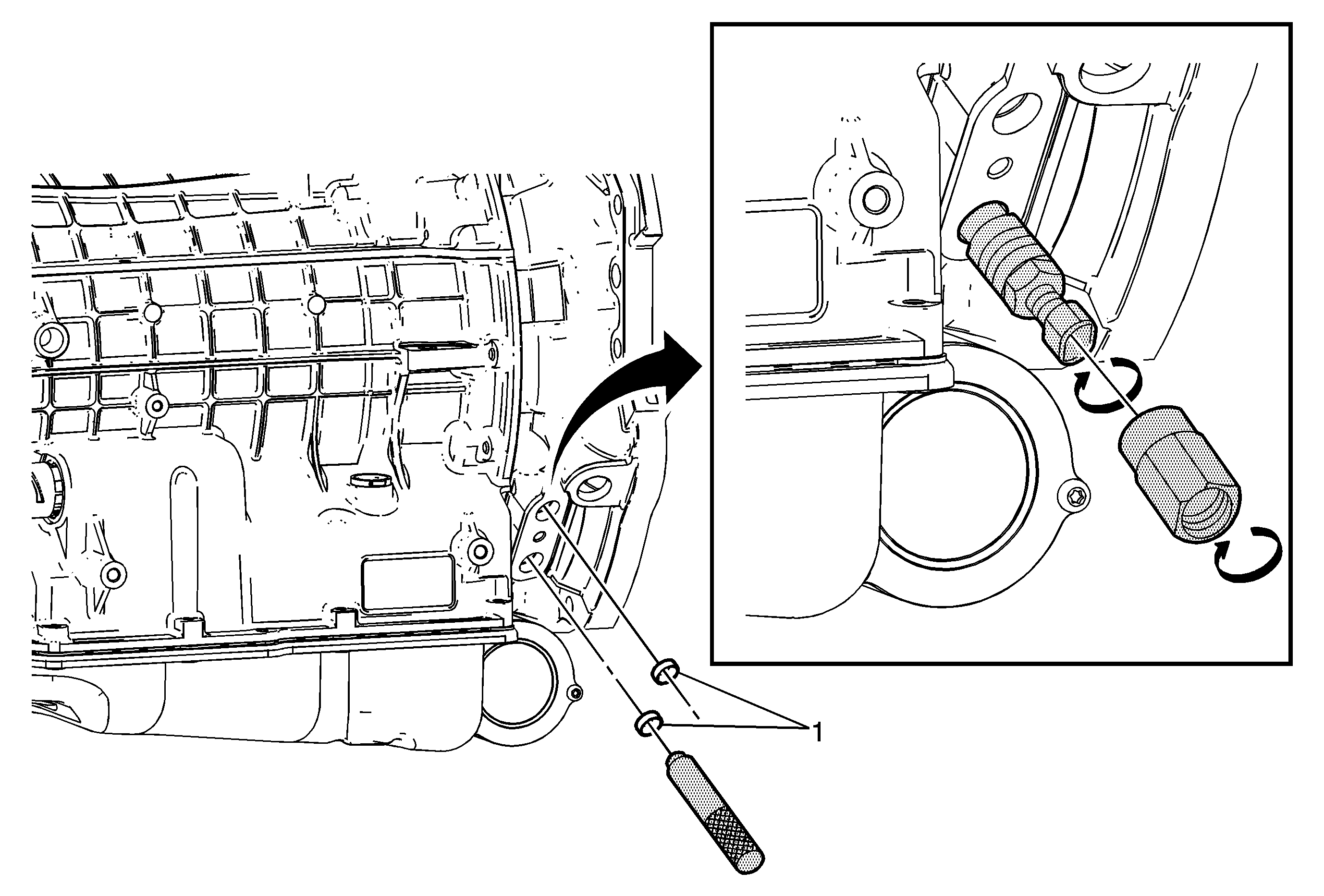 1