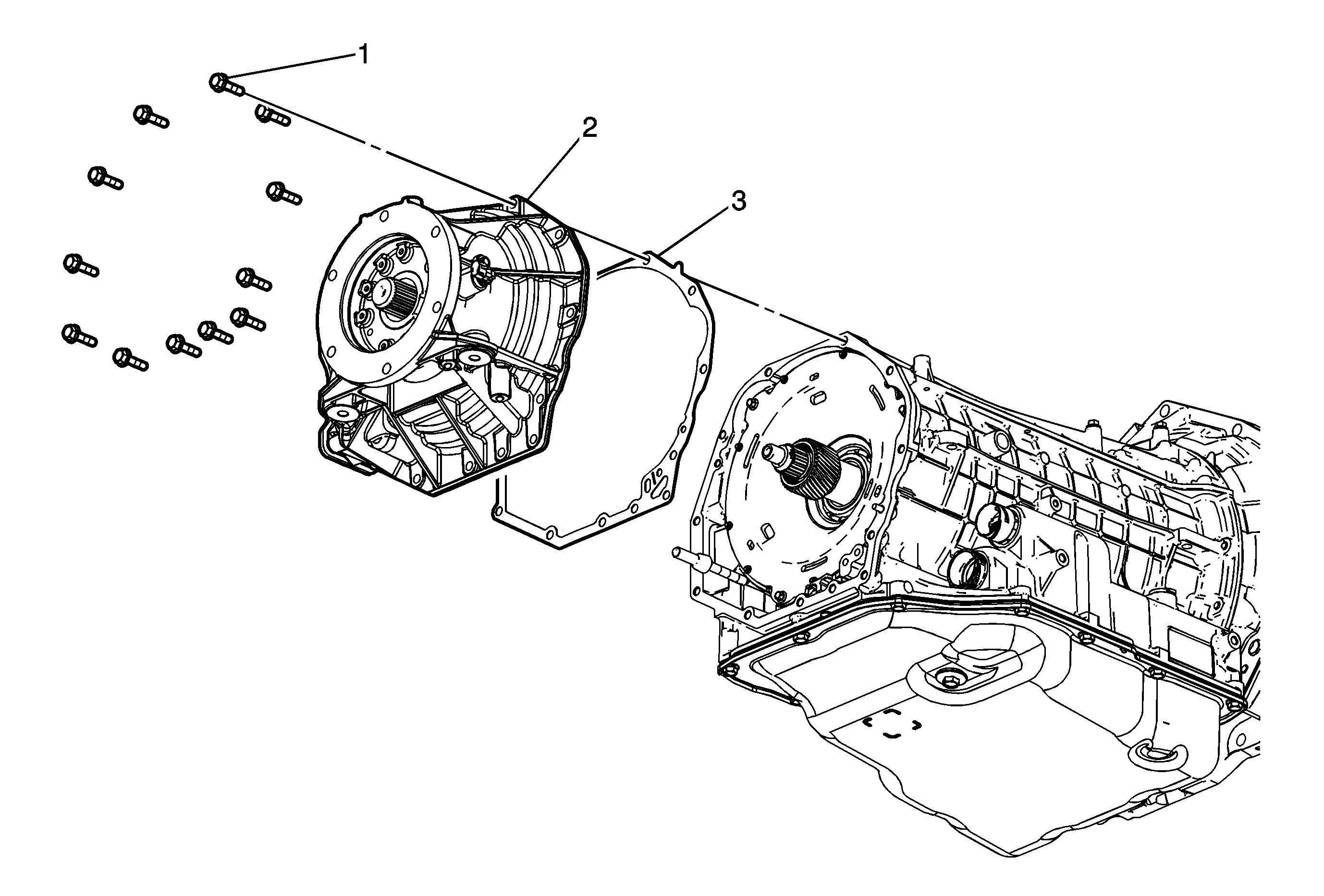 1
2
3