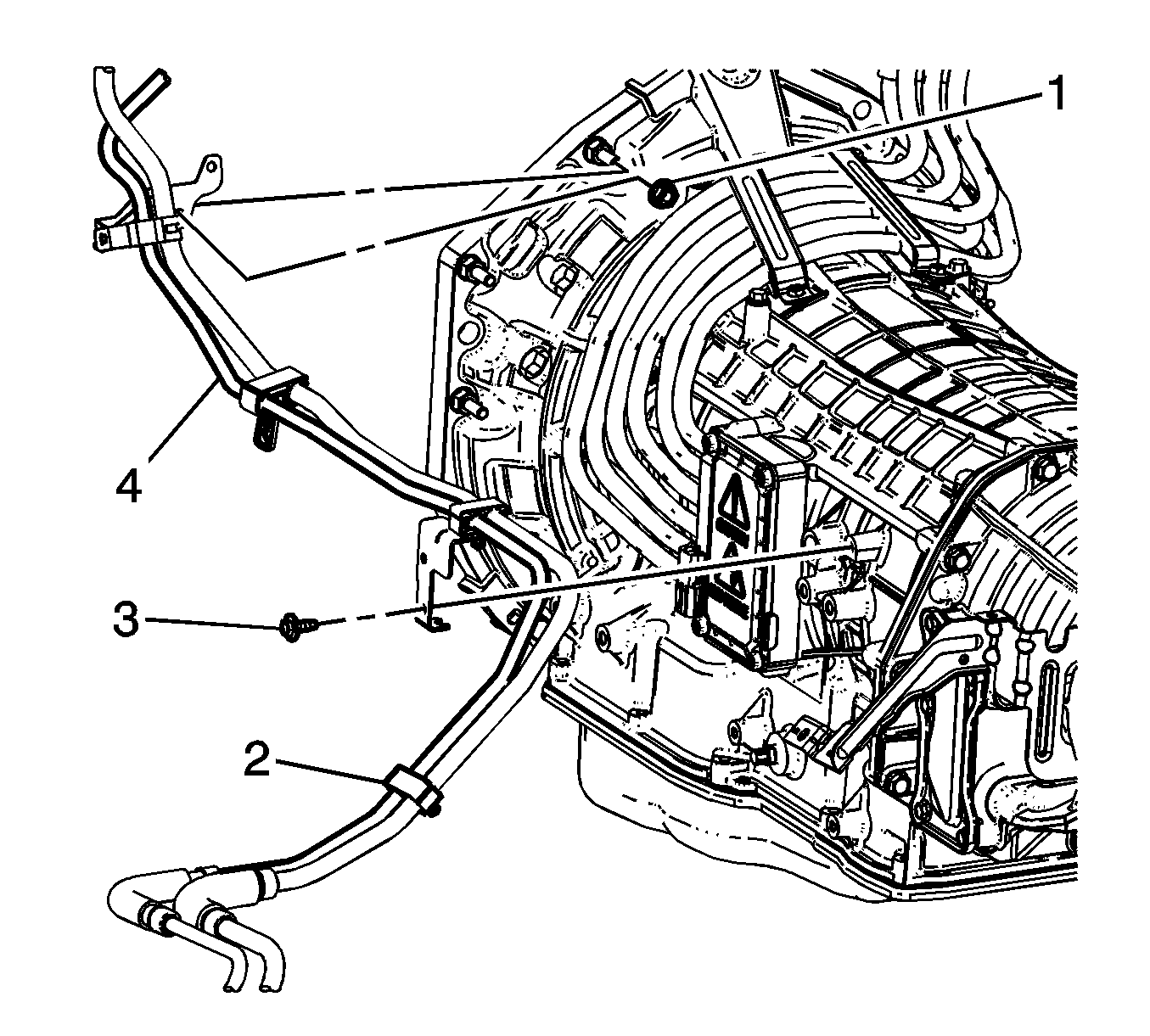 1
4
3
2