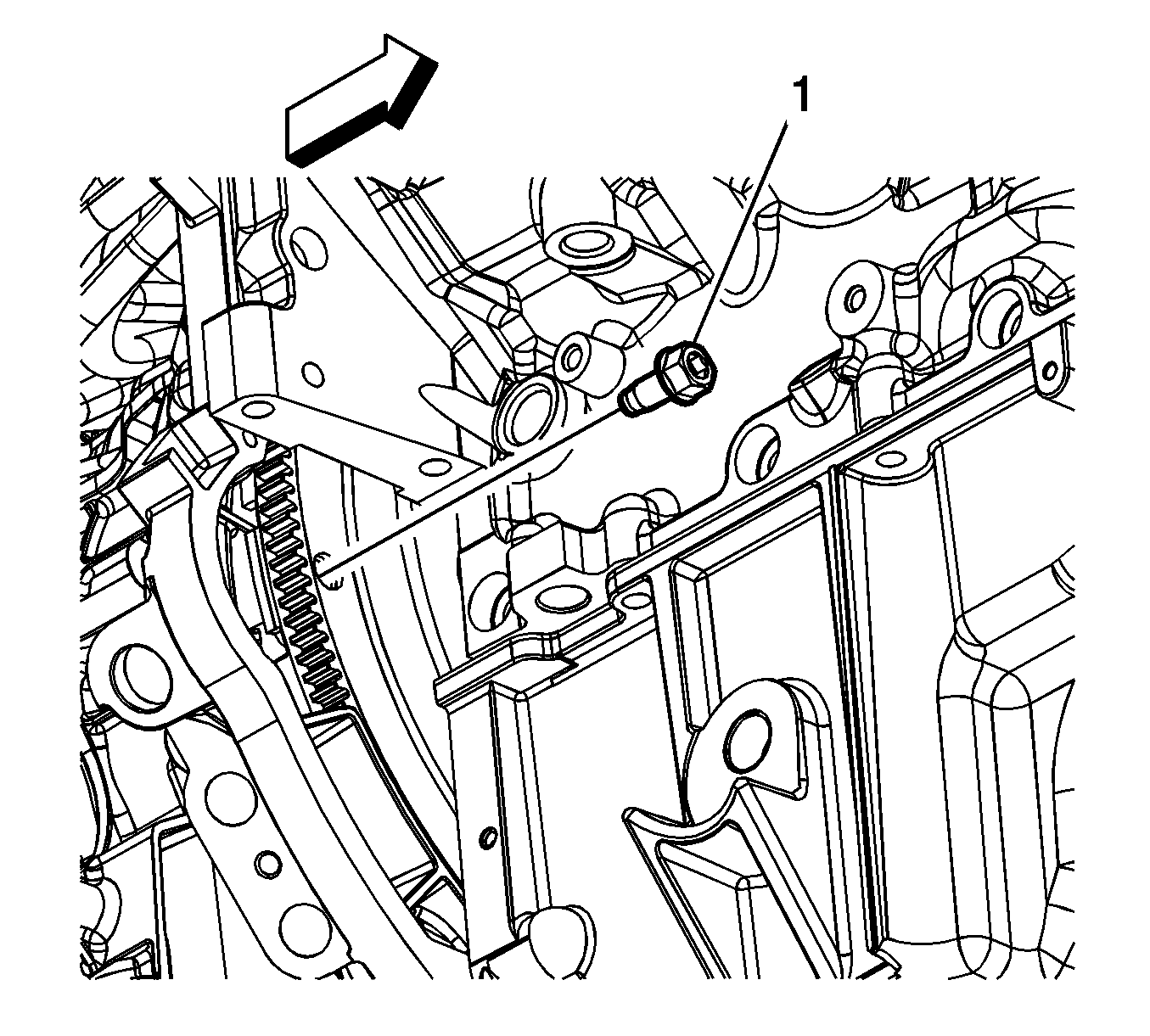 1