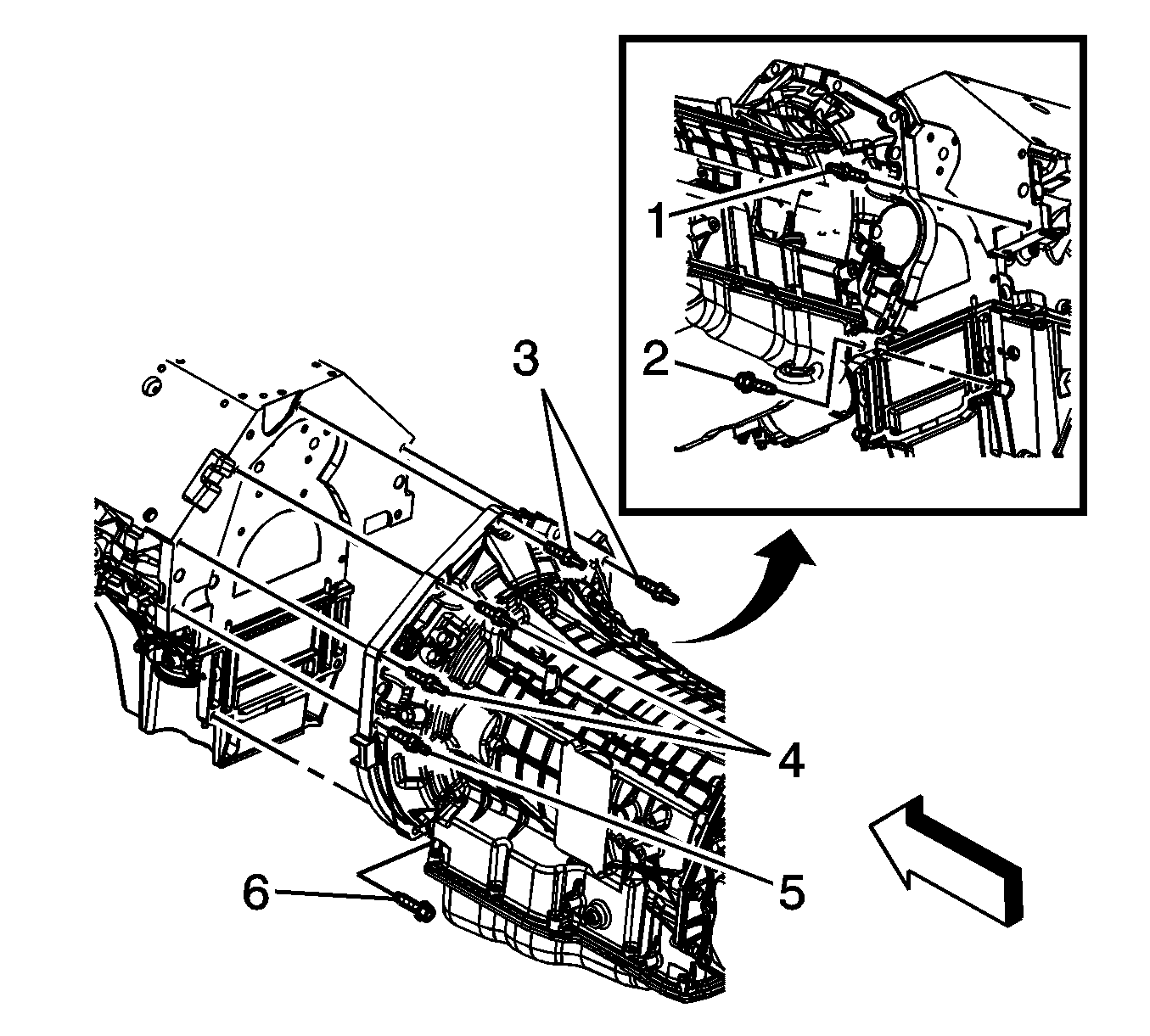 1
2
3
4
5
6