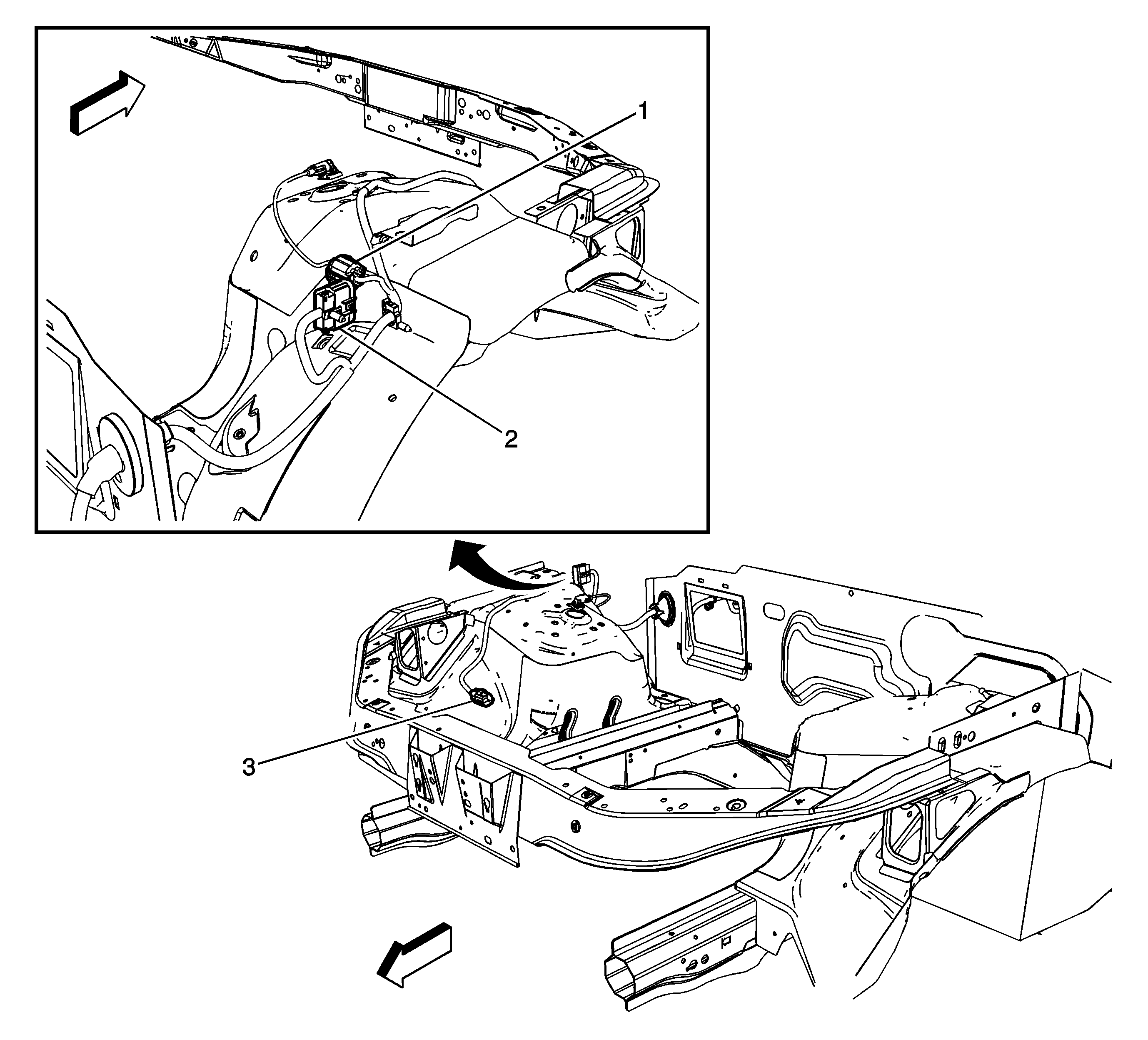 1
2
3