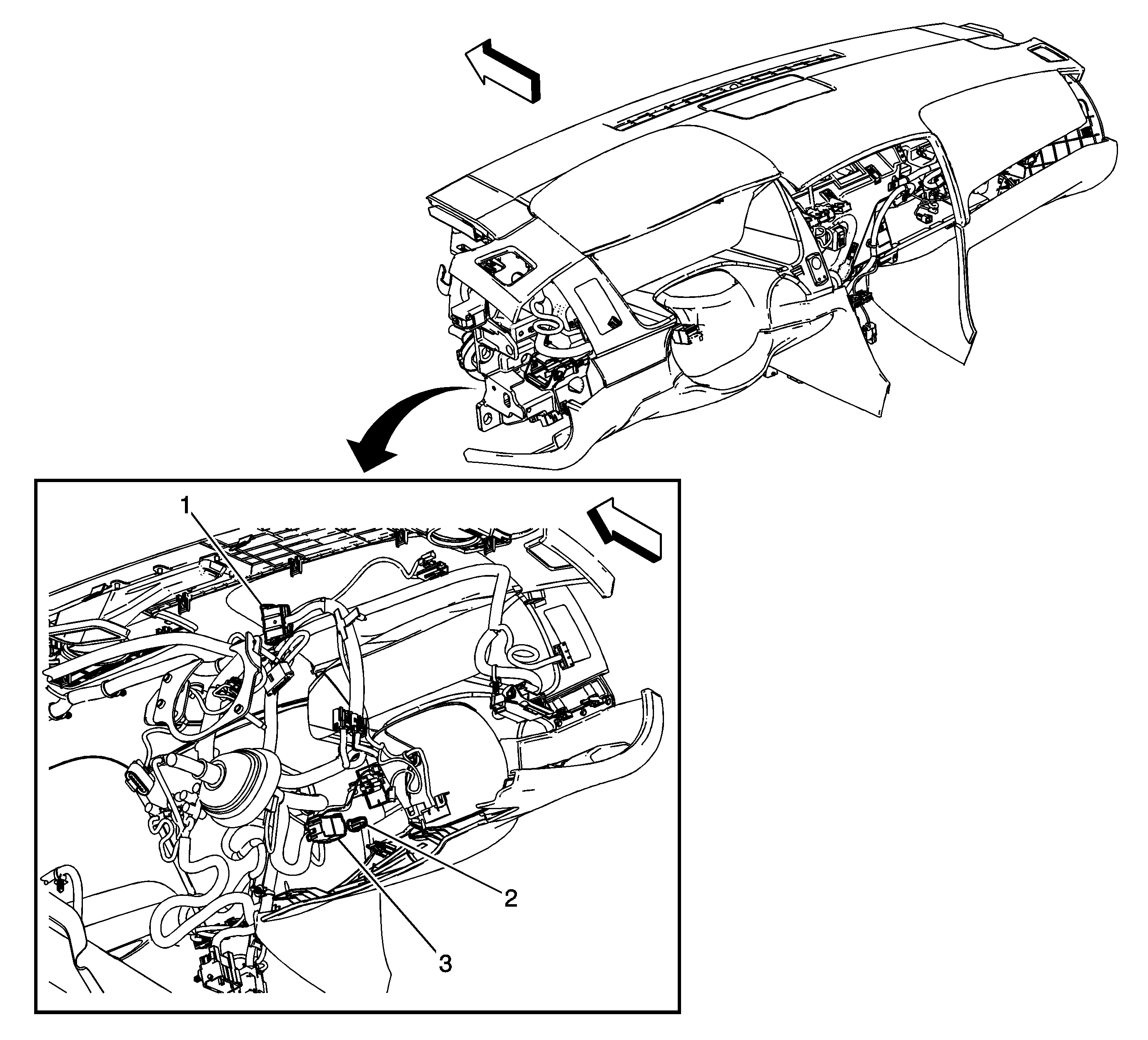 1
2
3