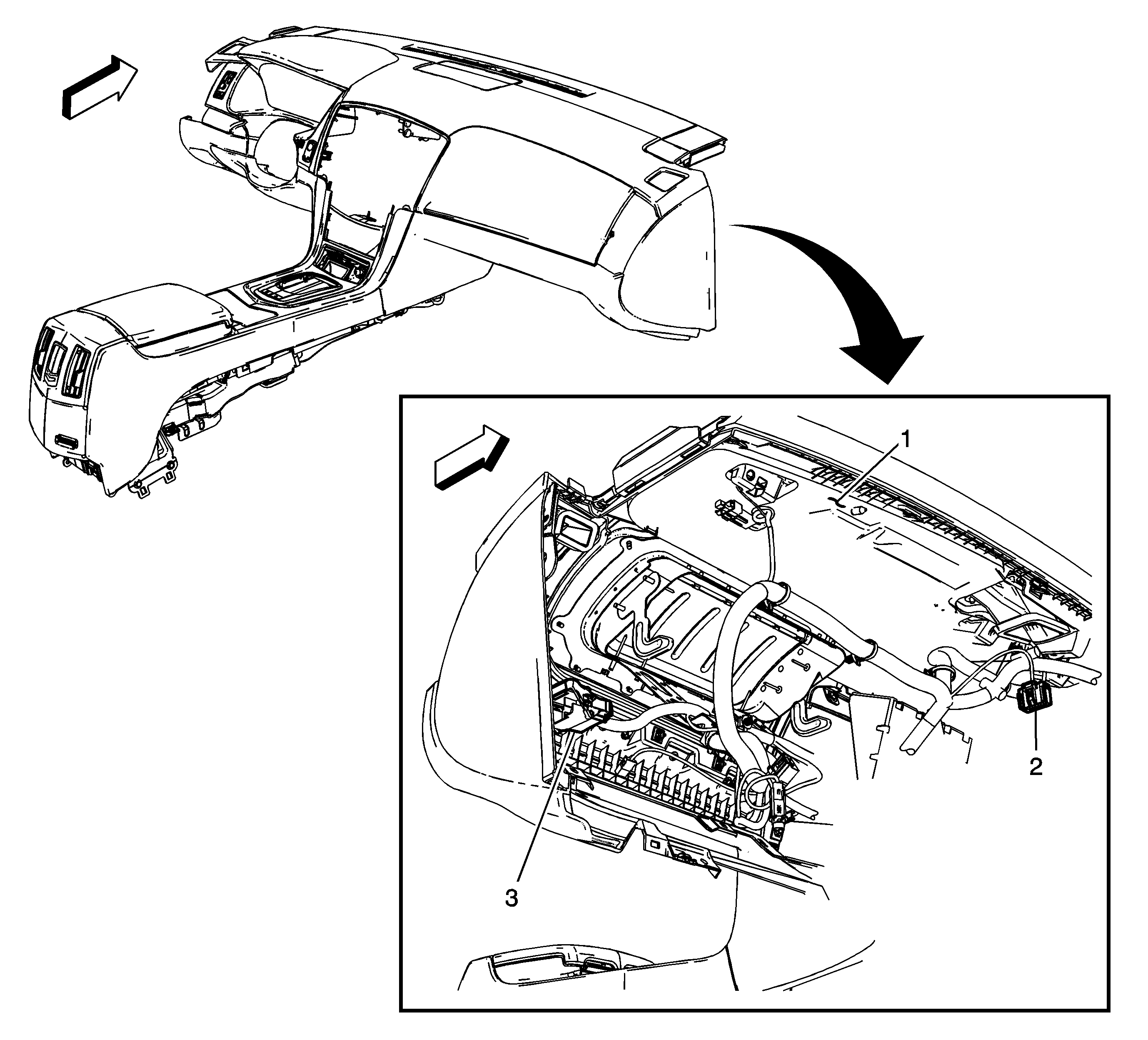 1
2
3