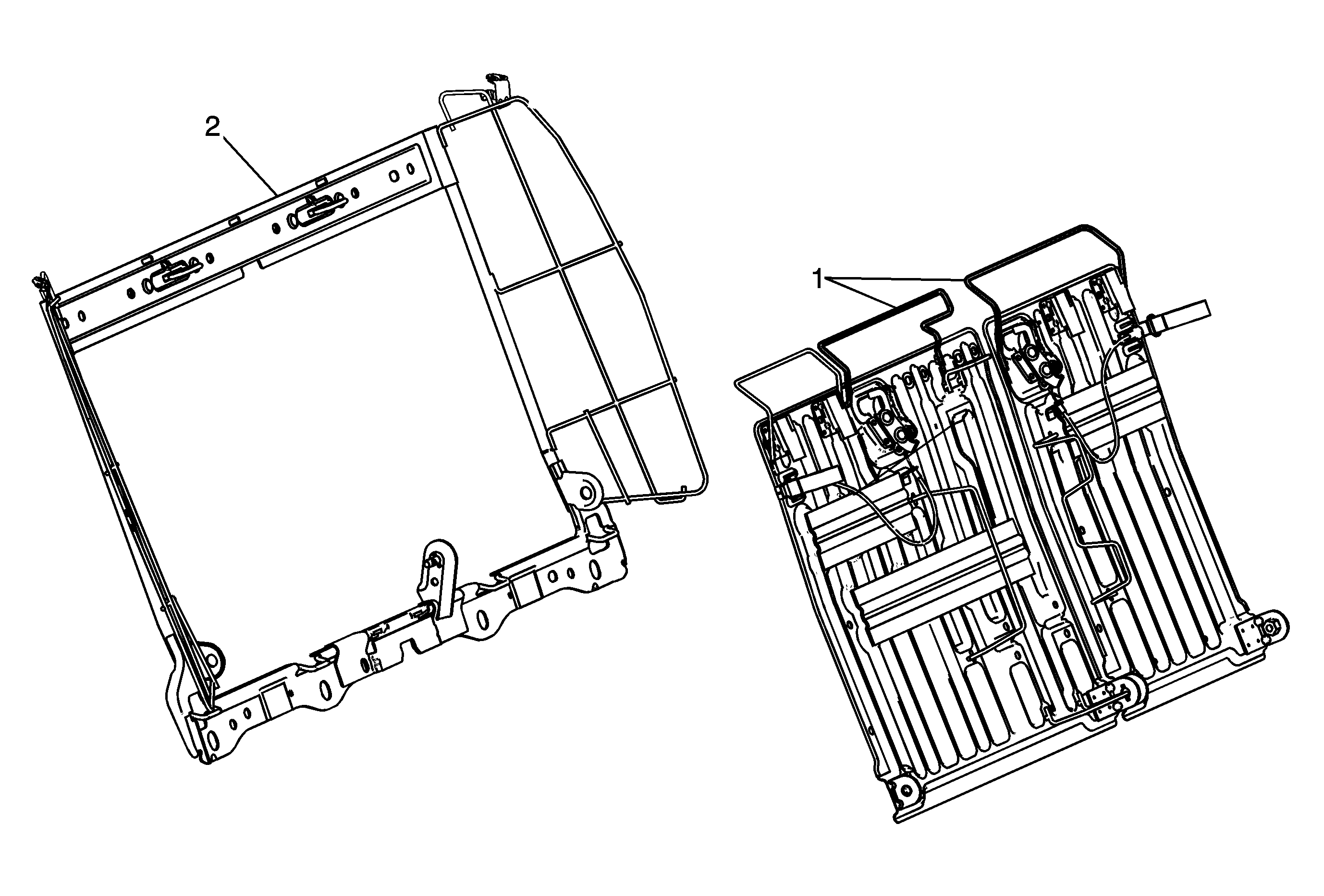 2

1