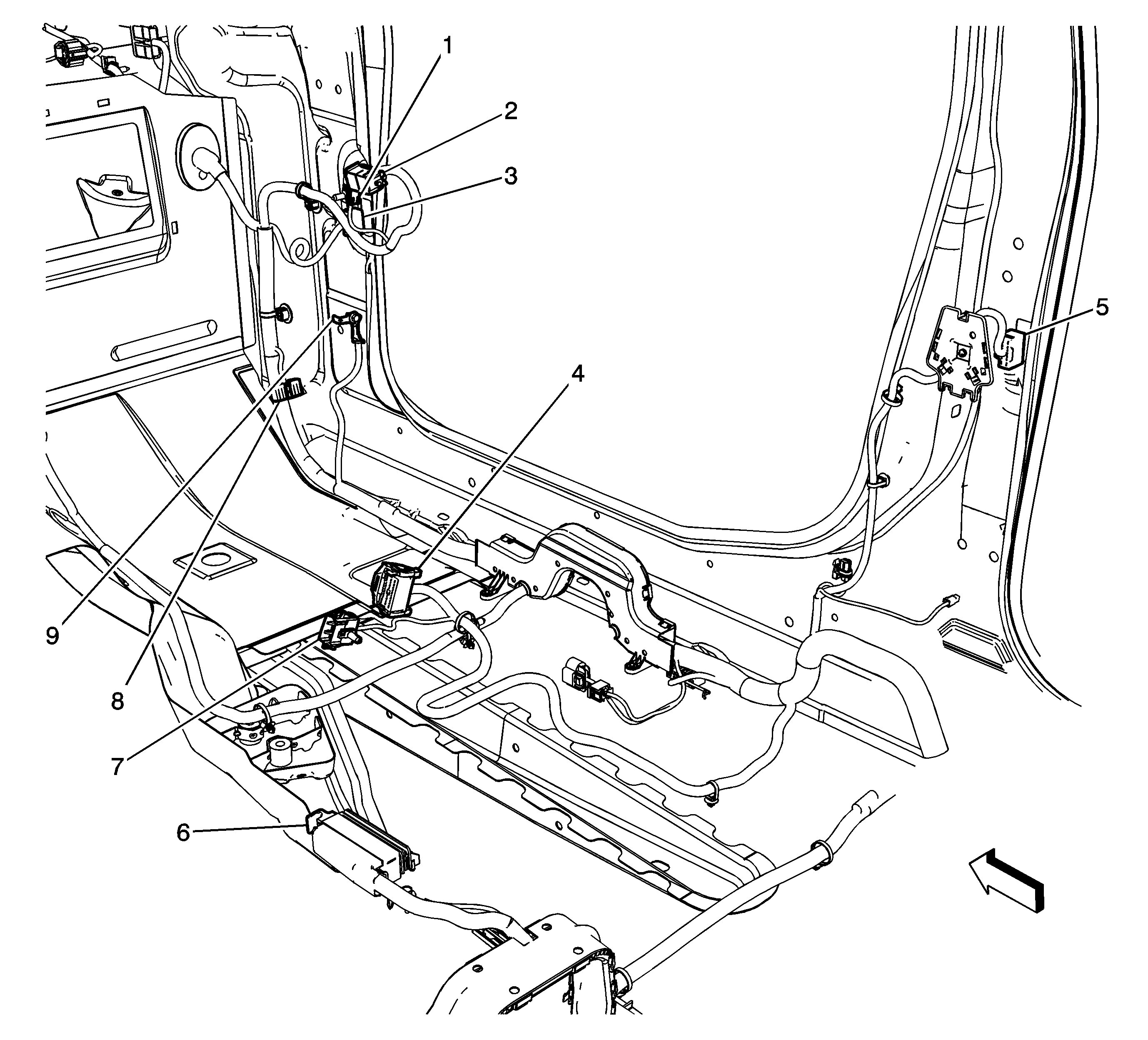 1
2
3
5
4
9
8
7
6