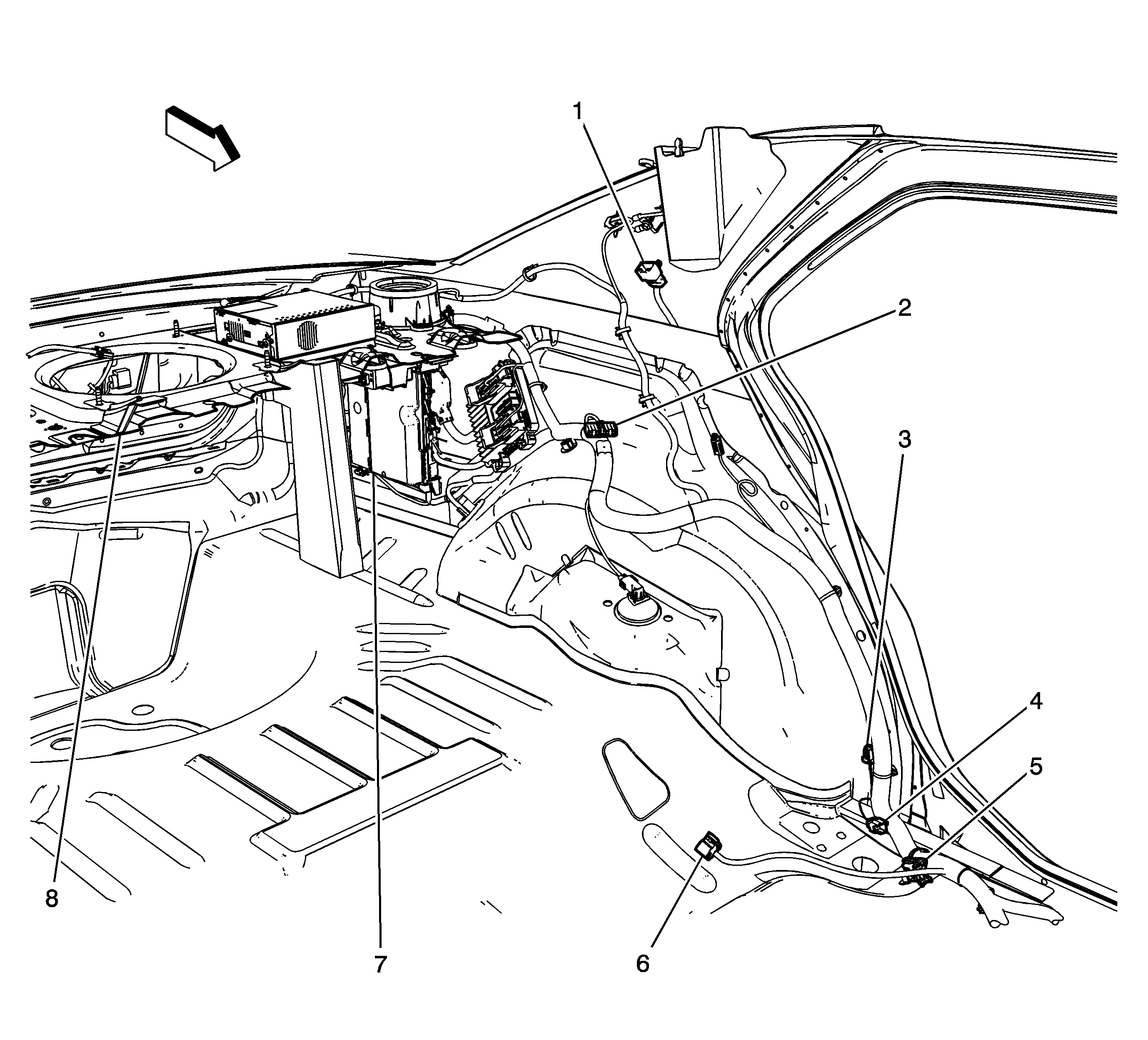 1
2
3
4
5
8
7
6