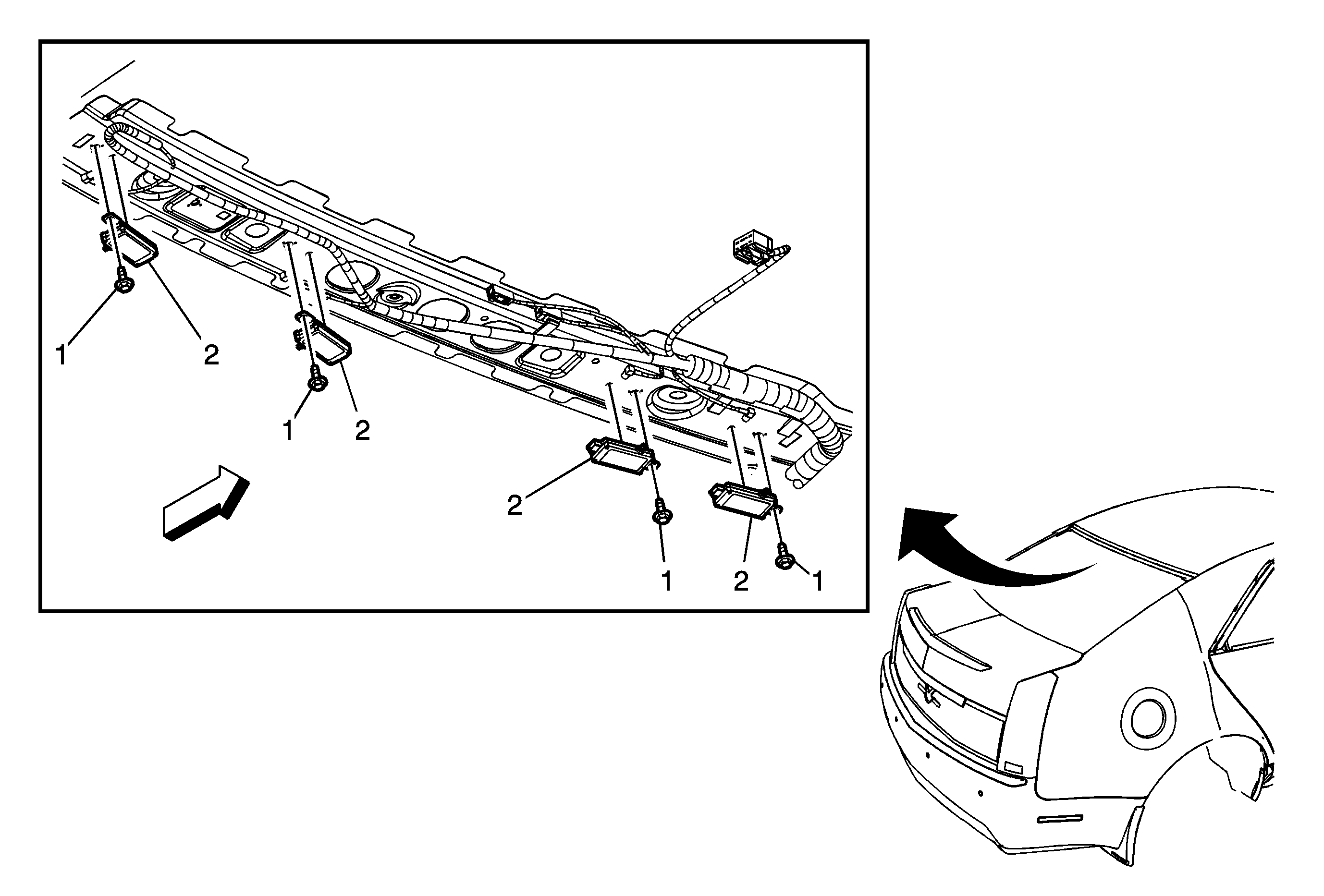 1
2
1
2
2
1
2
1