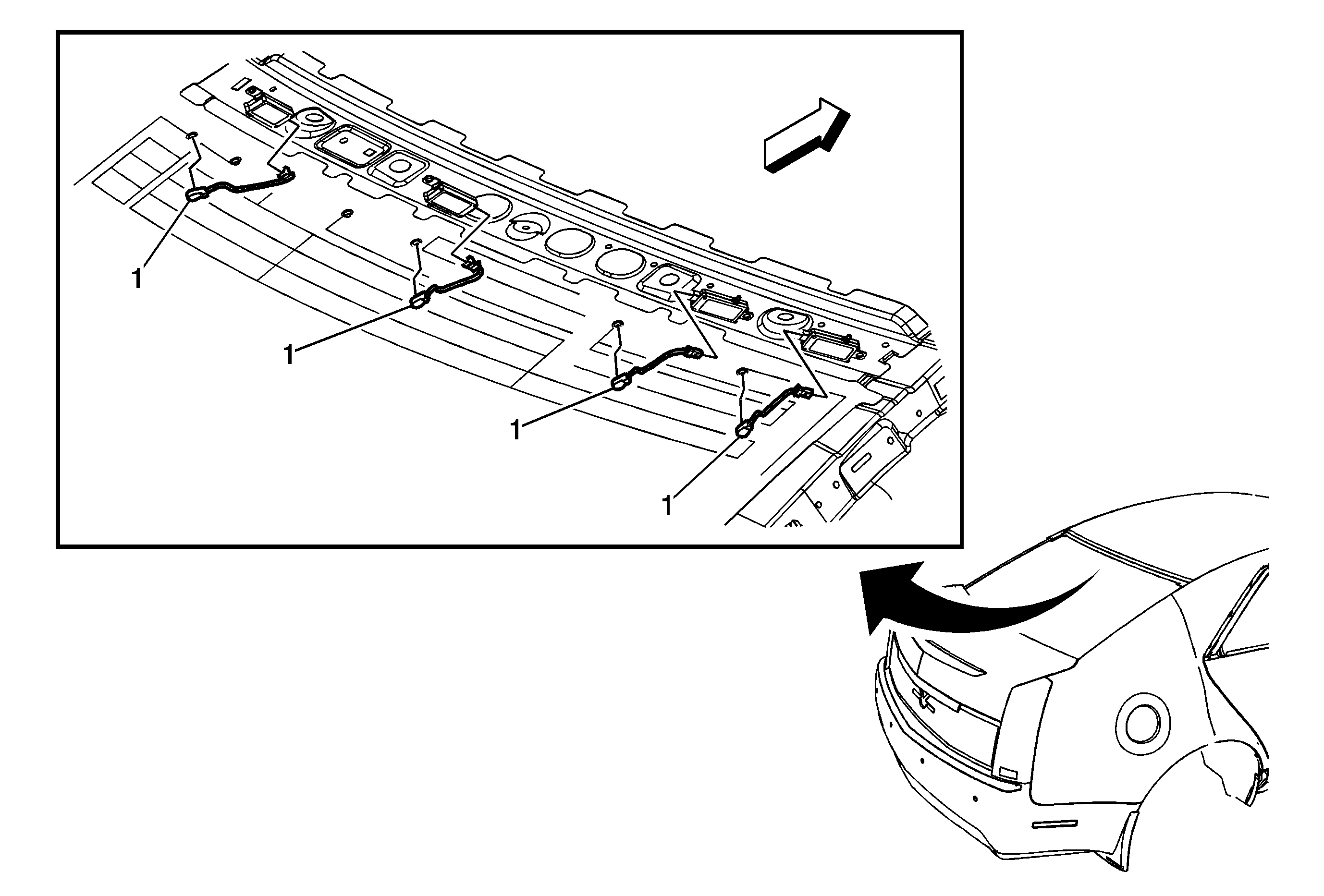 1
1
1
1