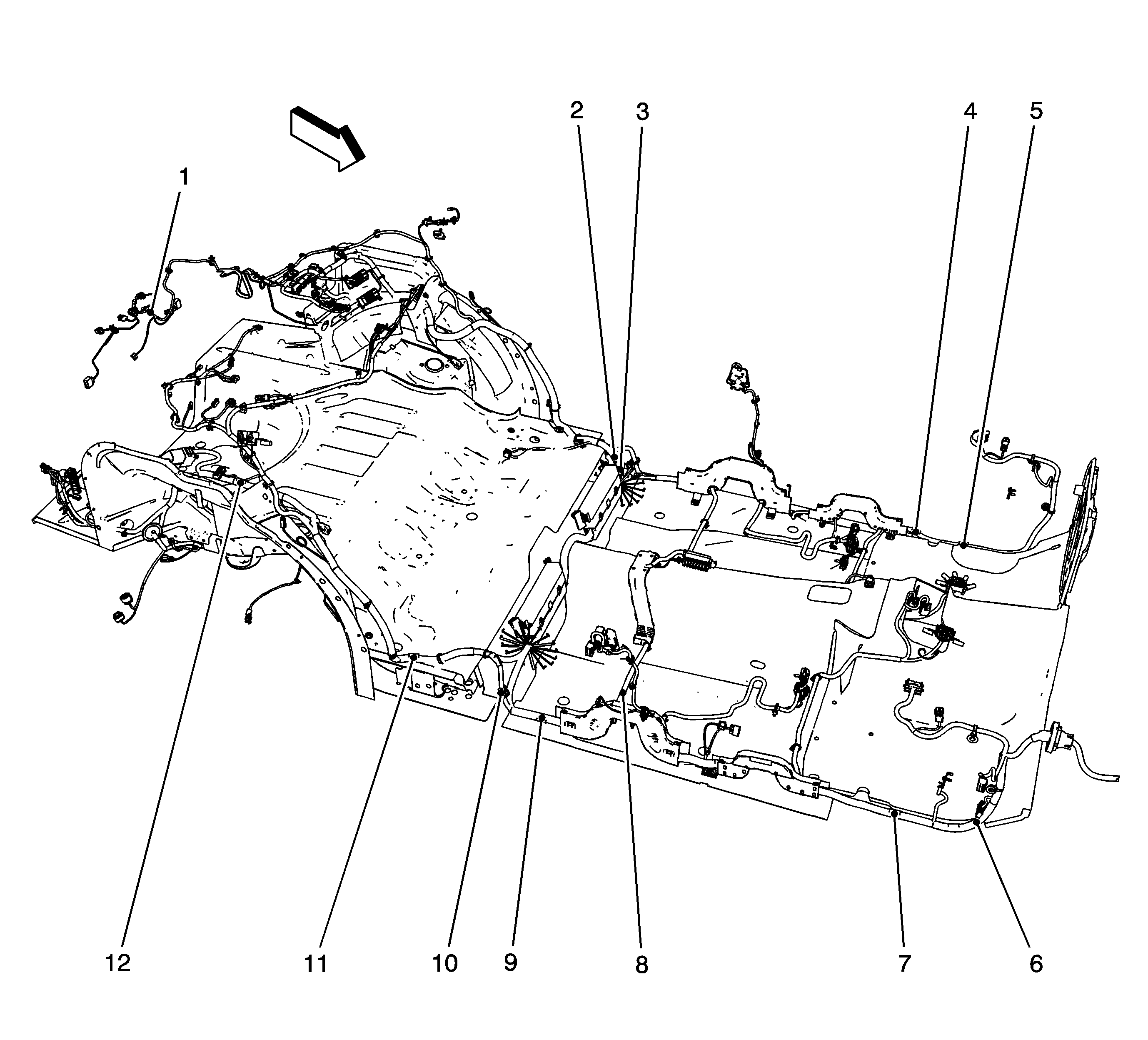 1
2
3
4
5
12
11
10
9
8
7
6