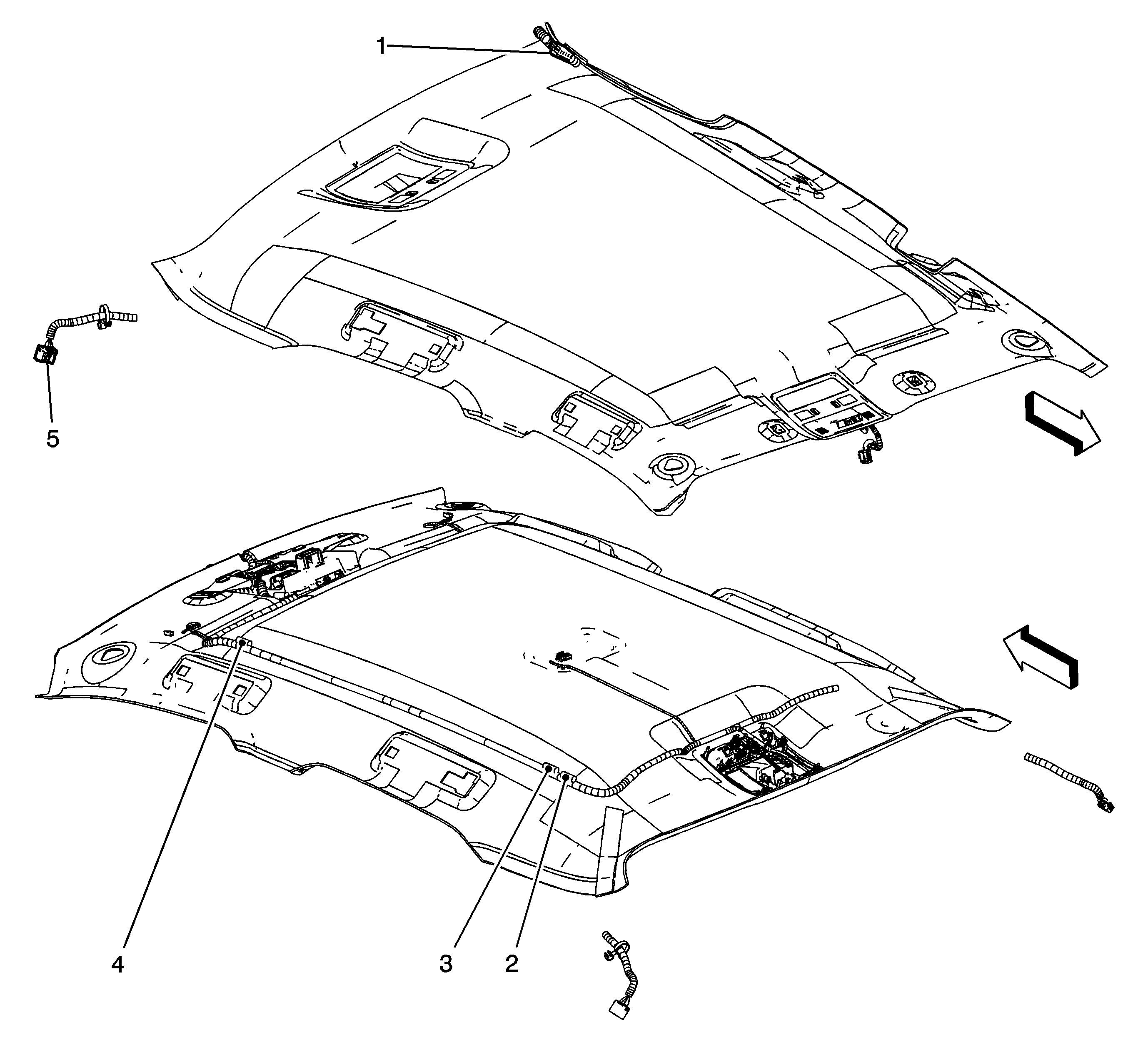 1

5

4

3

2