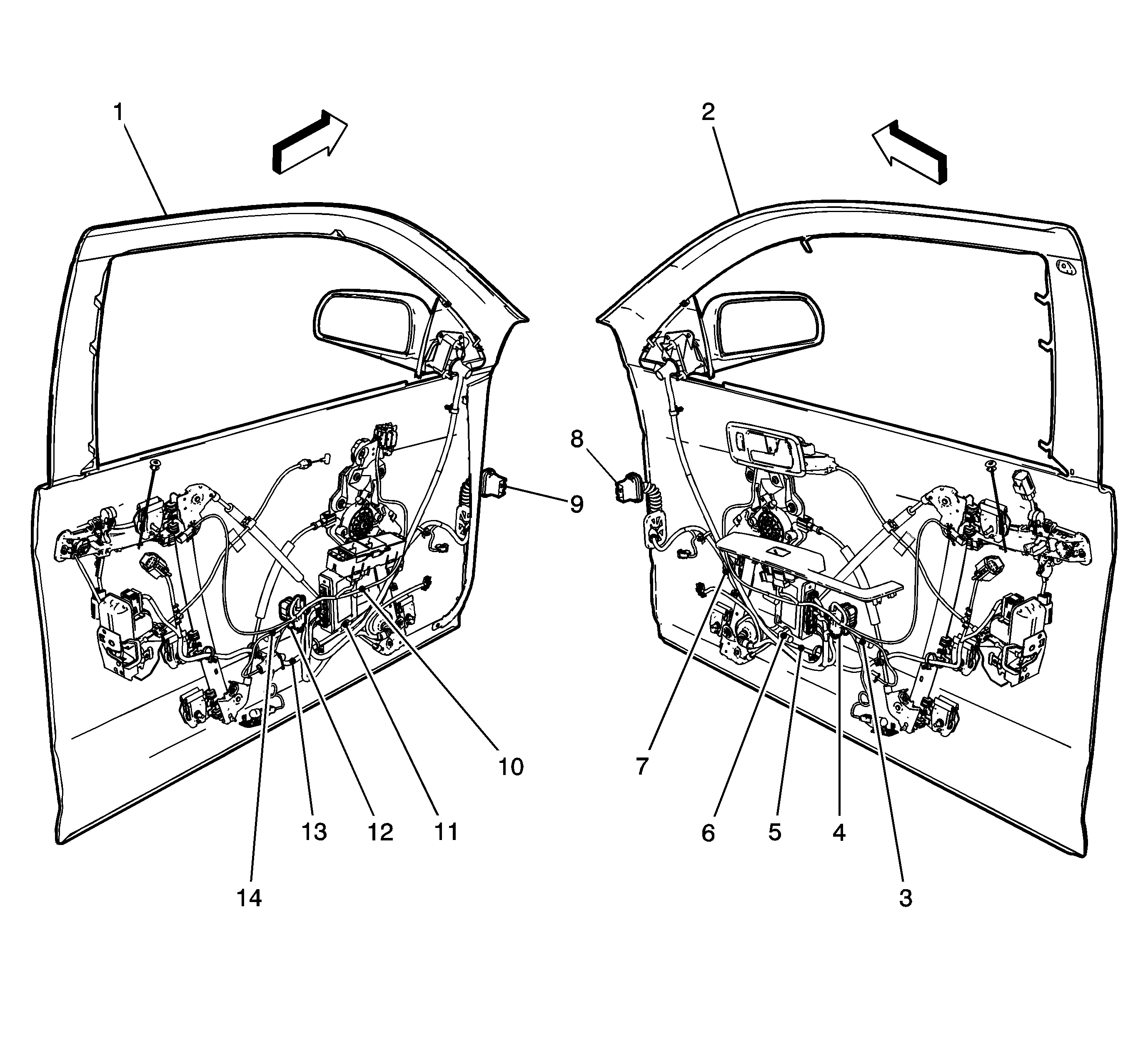 1
2
8
9
10
7
13
12
11
6
5
4
14
3