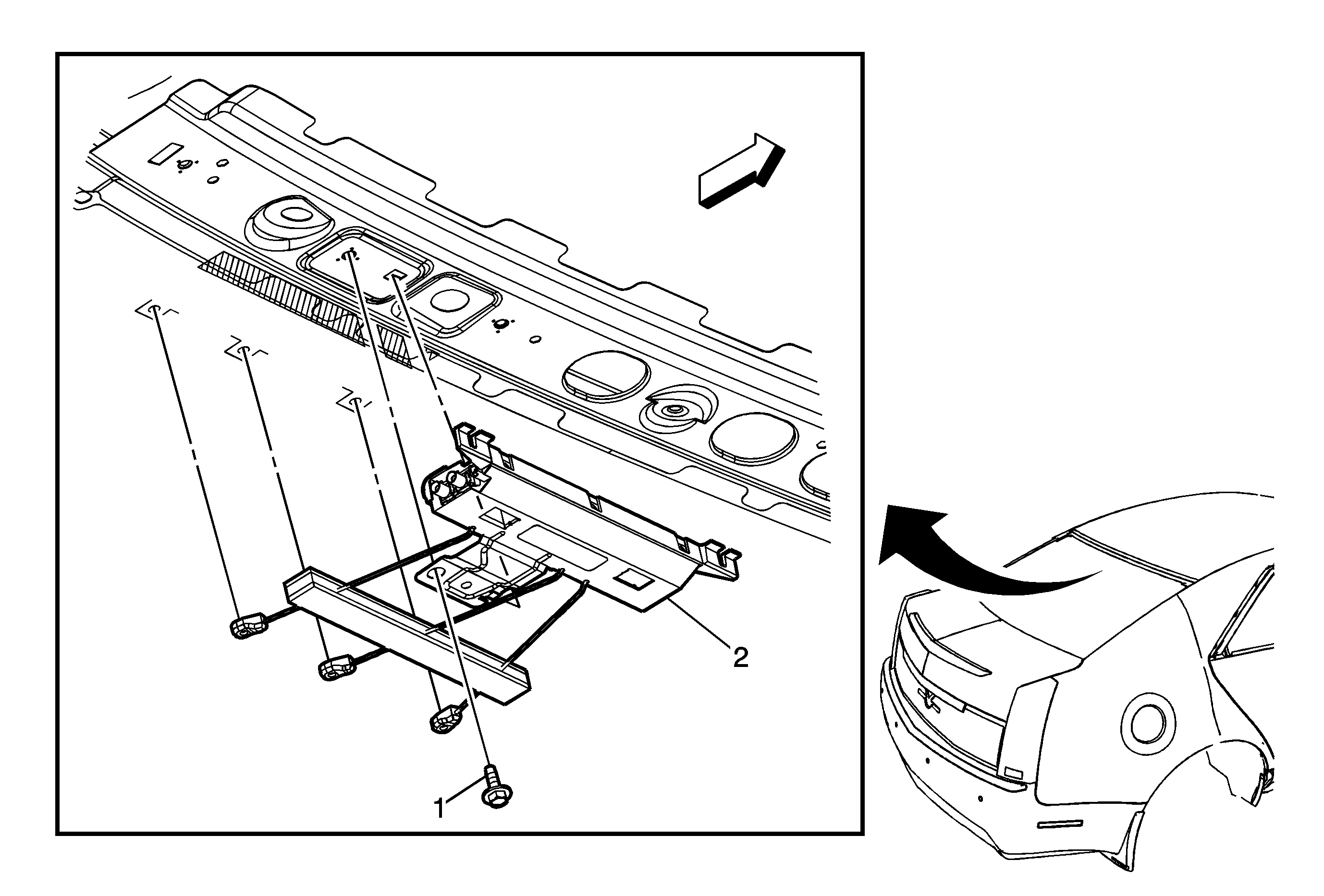 2
1