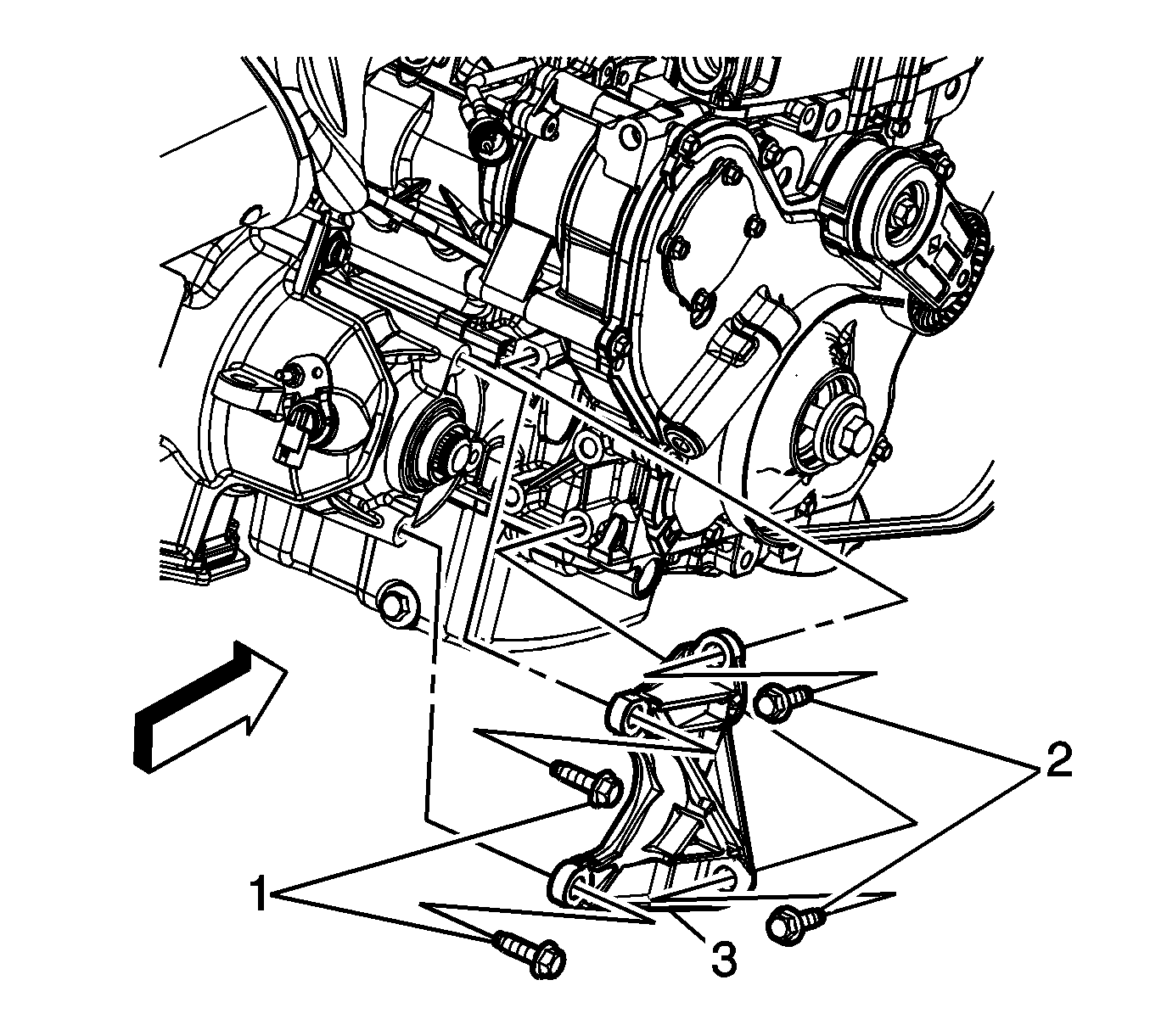 2
1
3