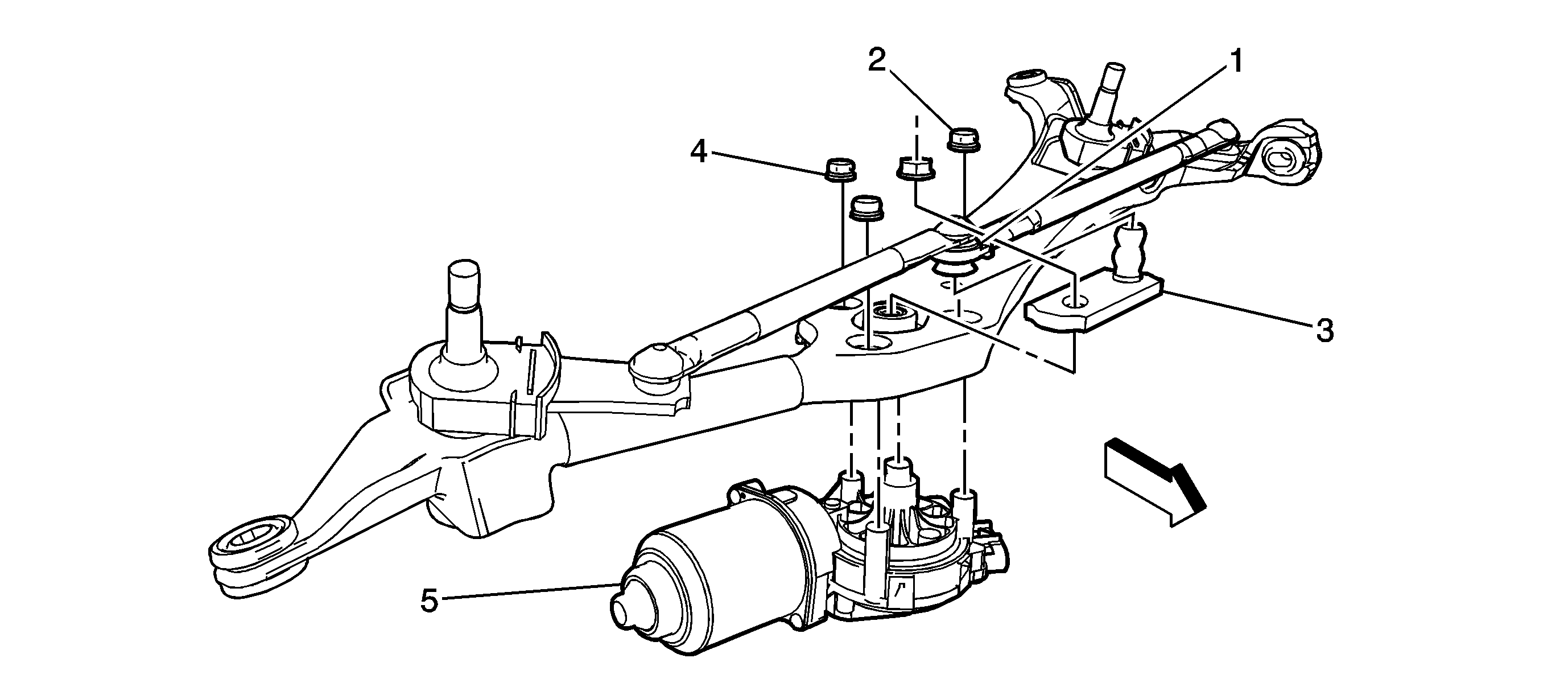 2
1
4
3
5