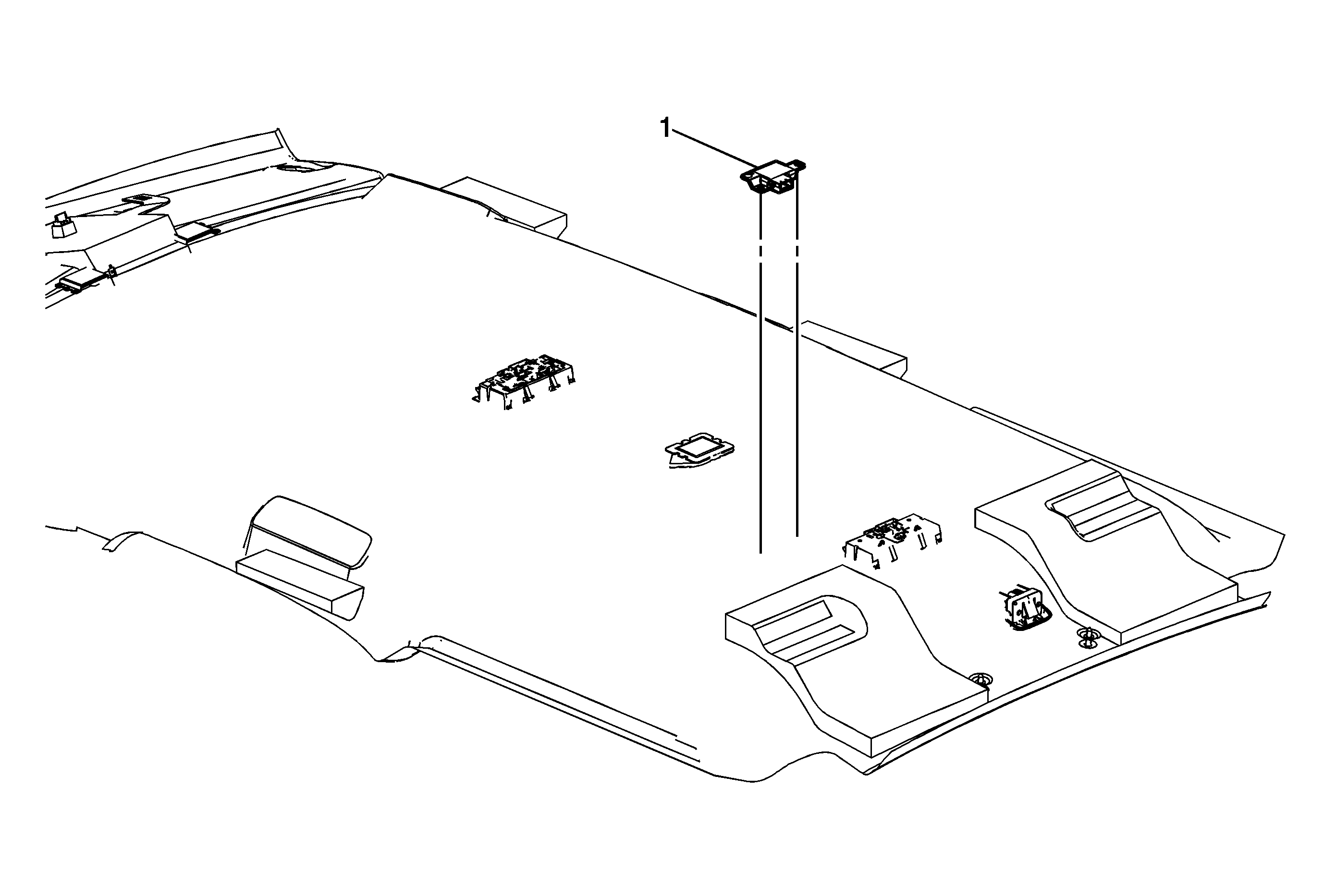 1