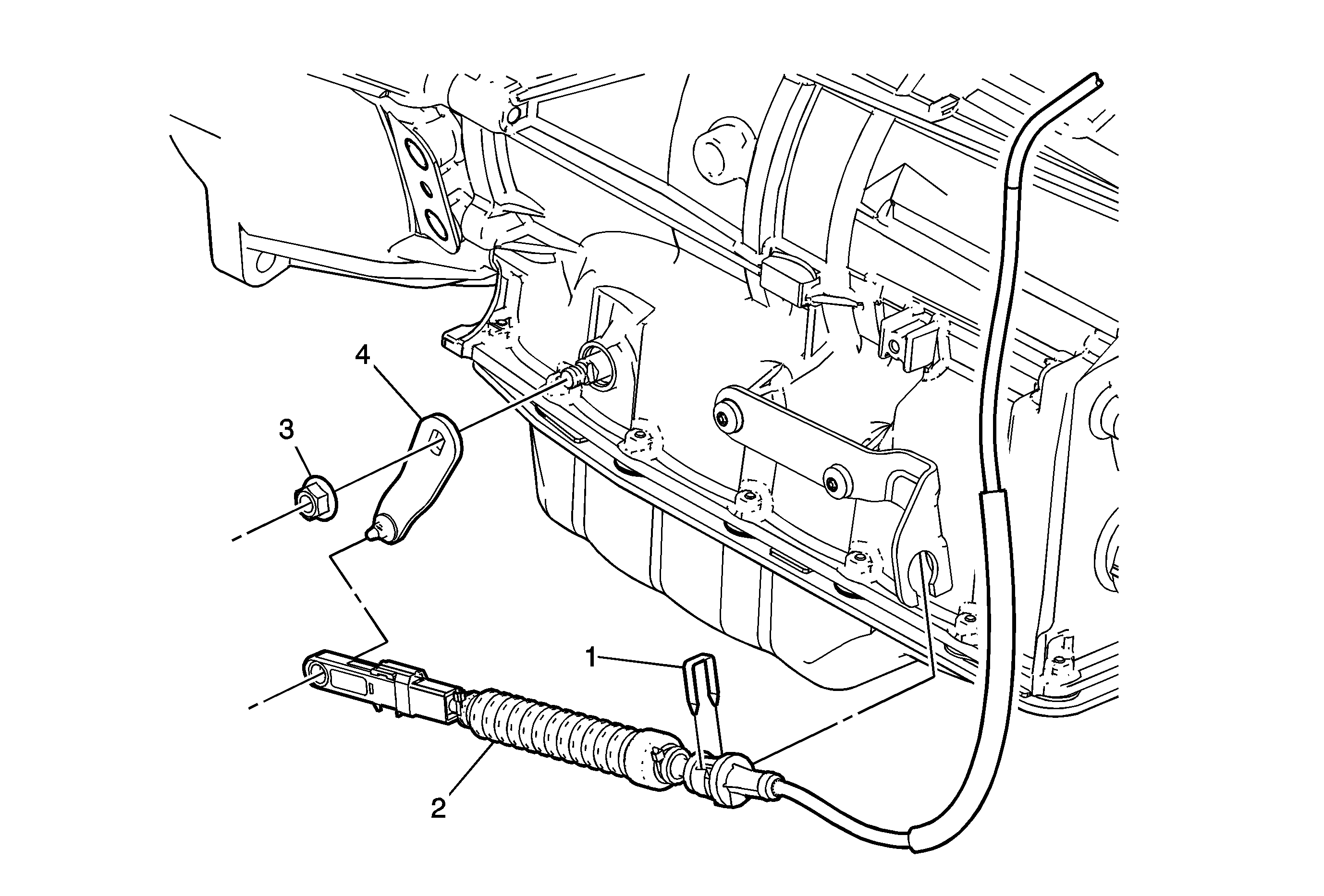 4
3
1
2