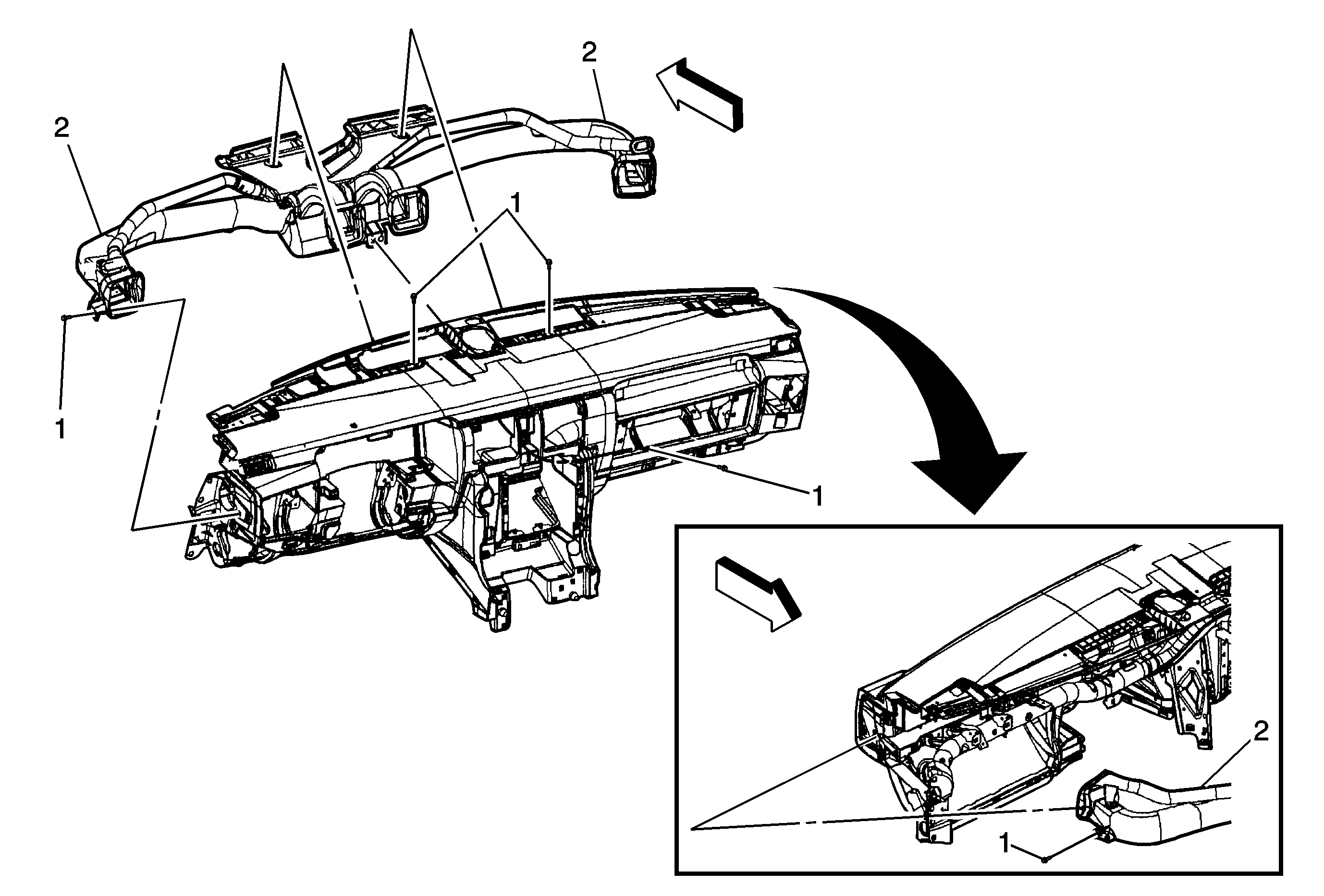 2
2
1
1
1
2
1