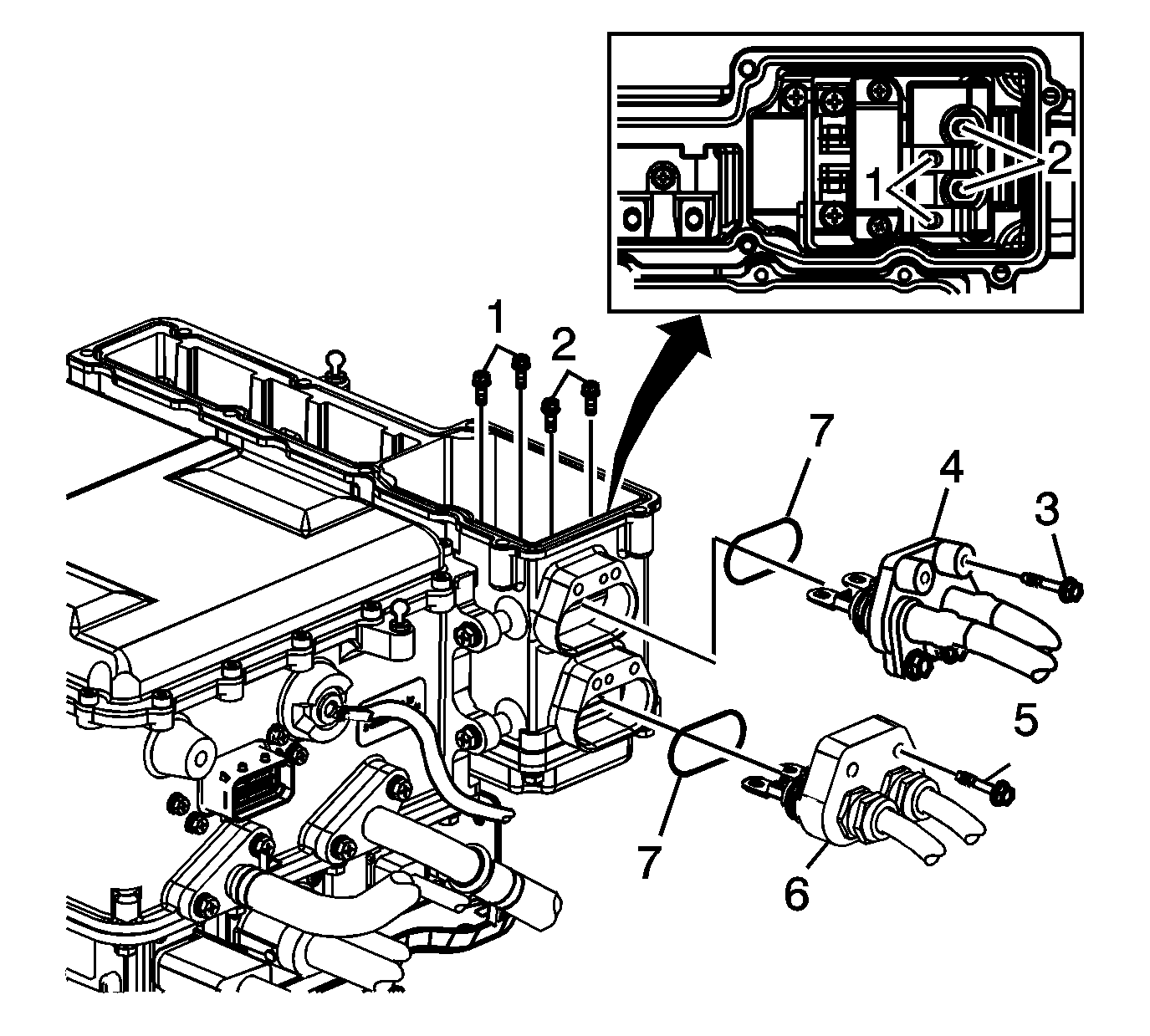 1
2
1
2
7
4
3
5
7
6