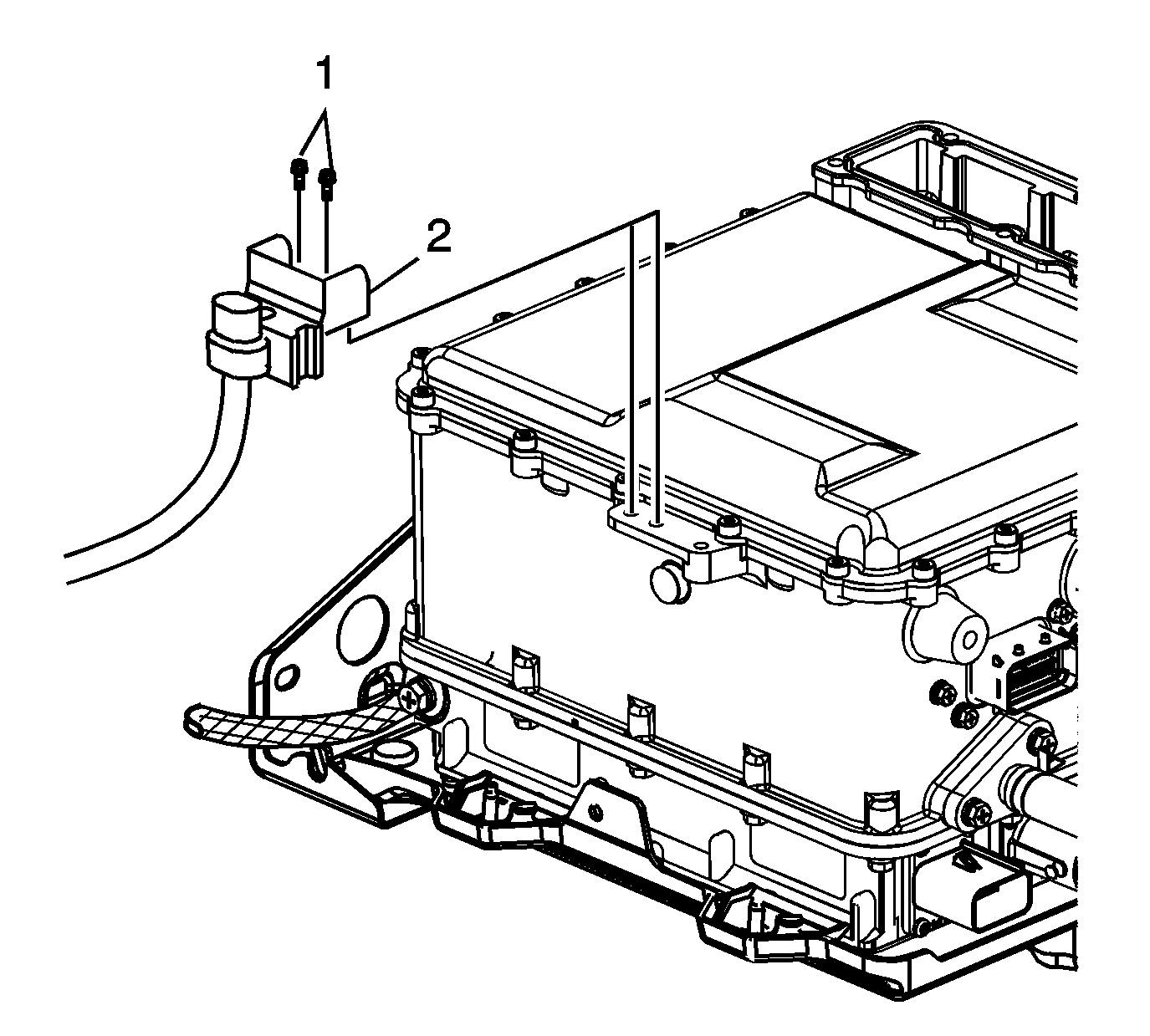 1
2