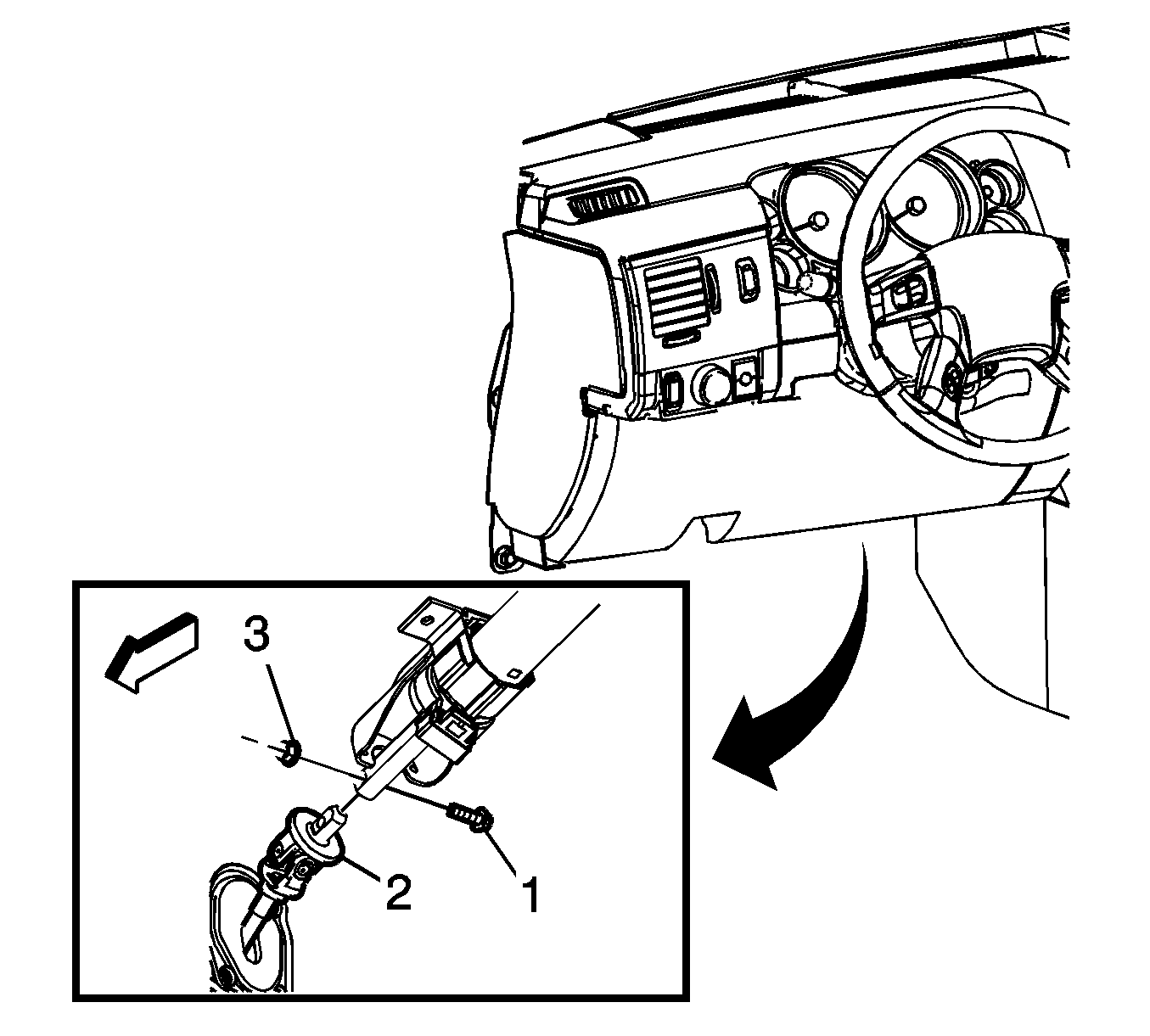 3
2
1