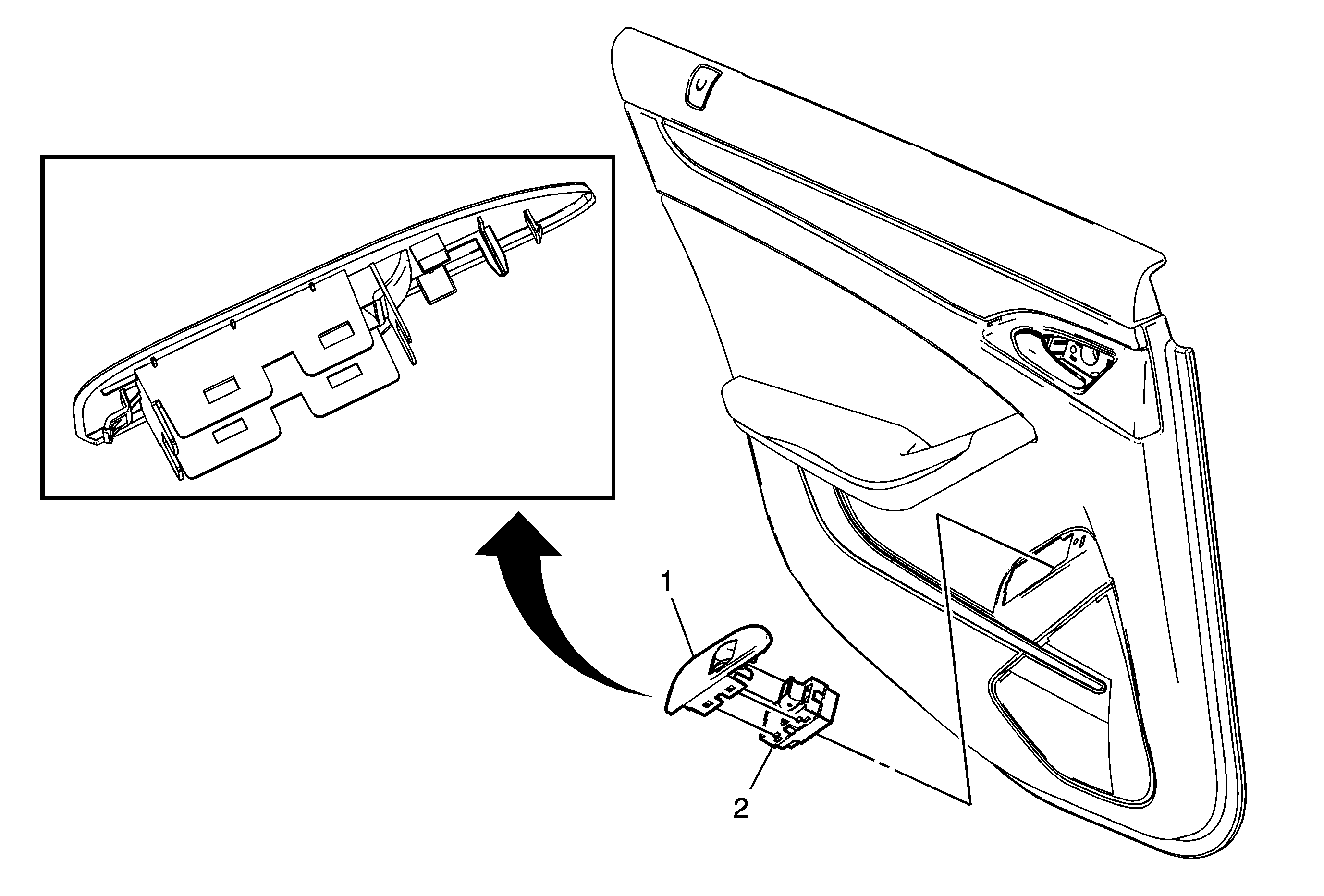 1

2