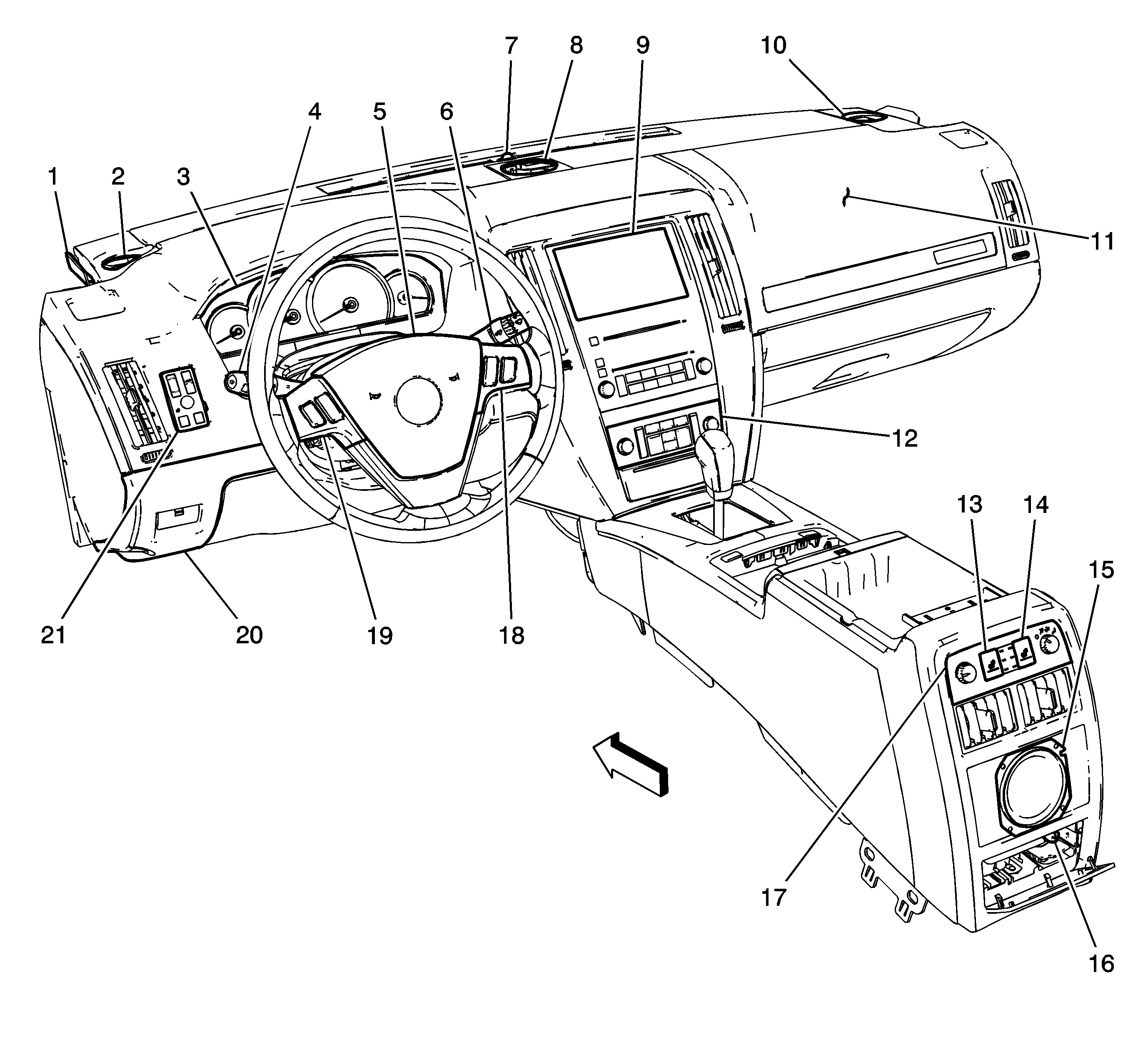 7 8 9 10
4 5 6
1 2 3
11
12
13 14
15
21 20 19 18
17
16