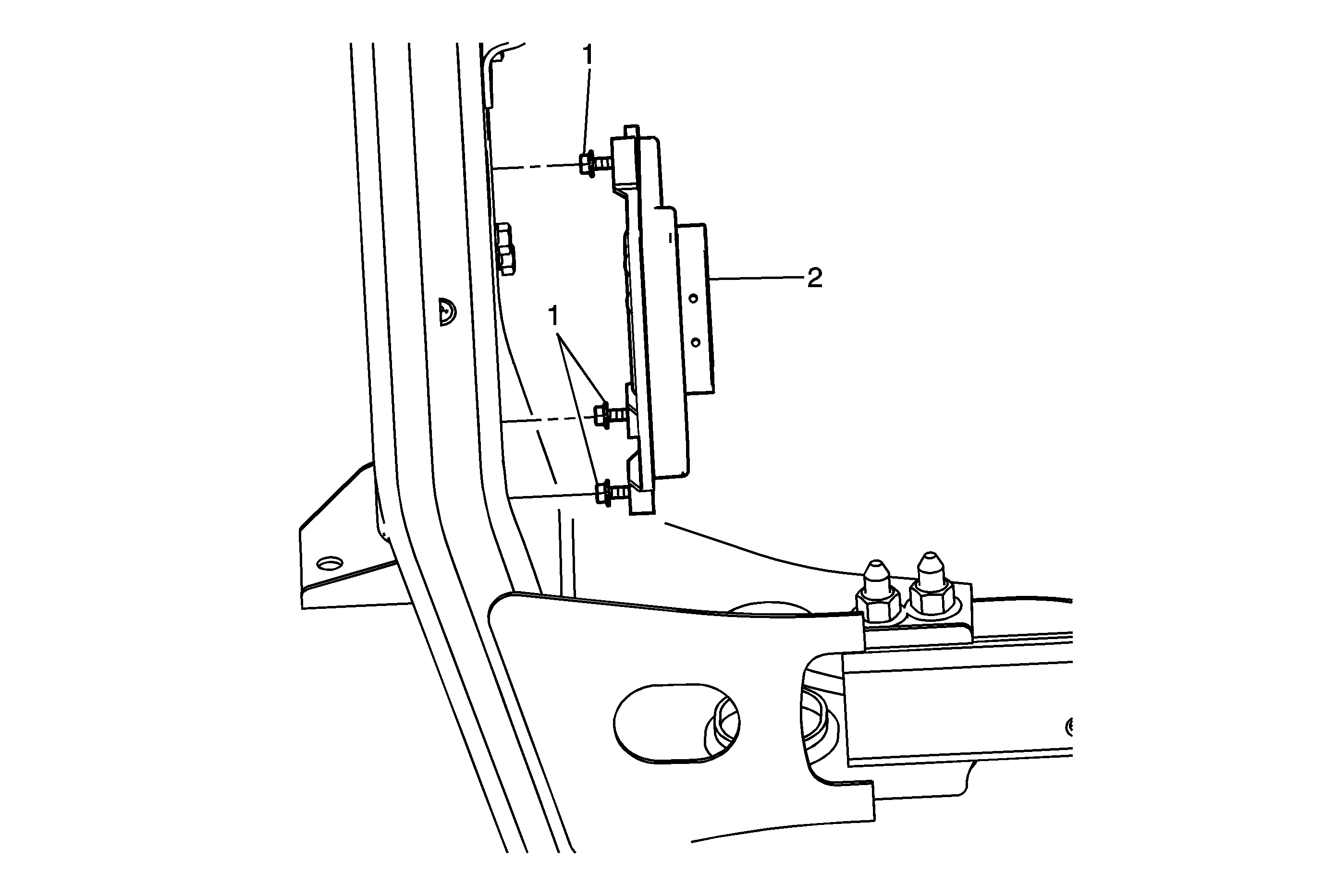 1
2
1