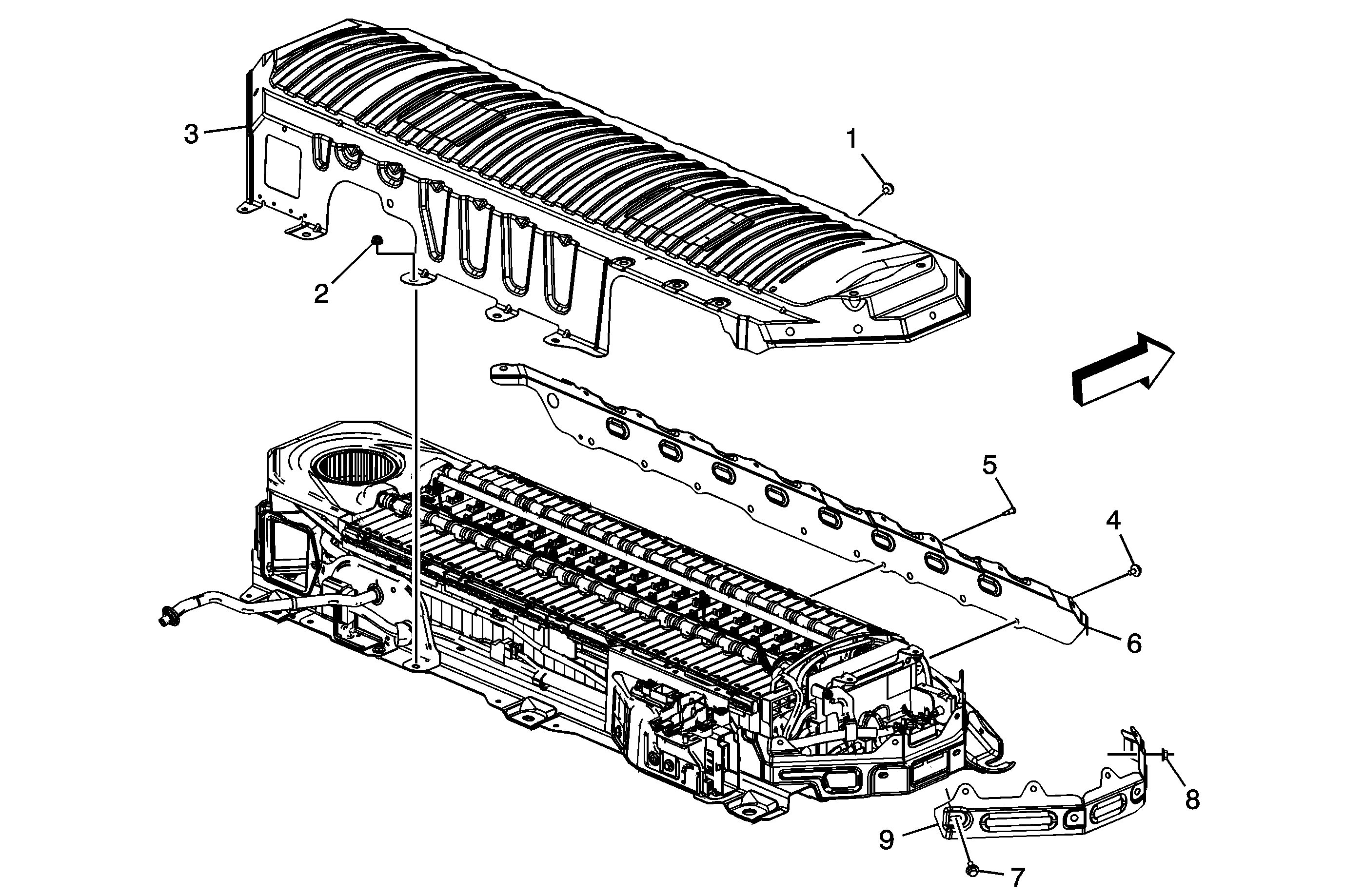 3
1
2
5
4
6
8
9
7