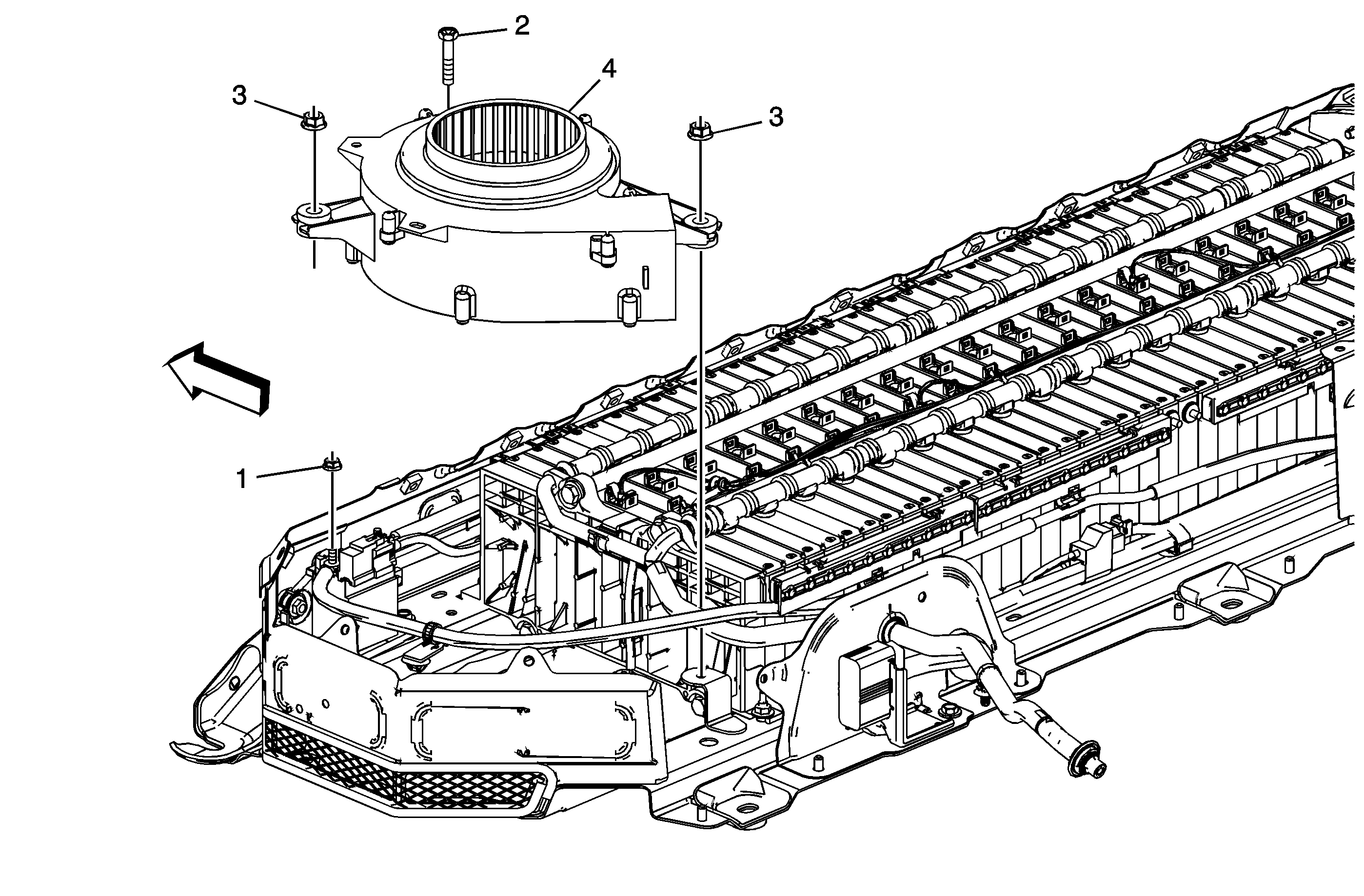 2
4
3
3
1