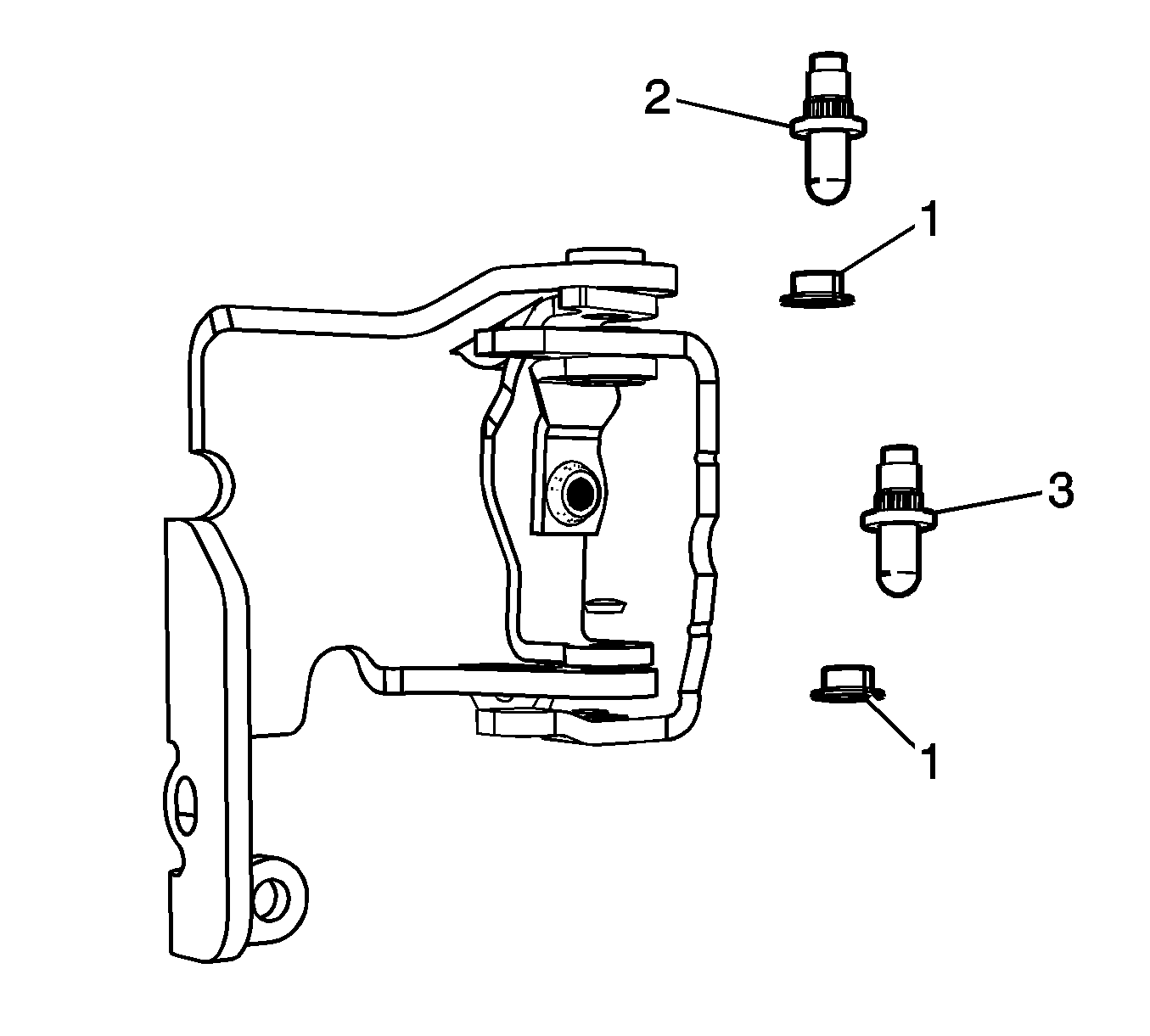 2
1
3
1