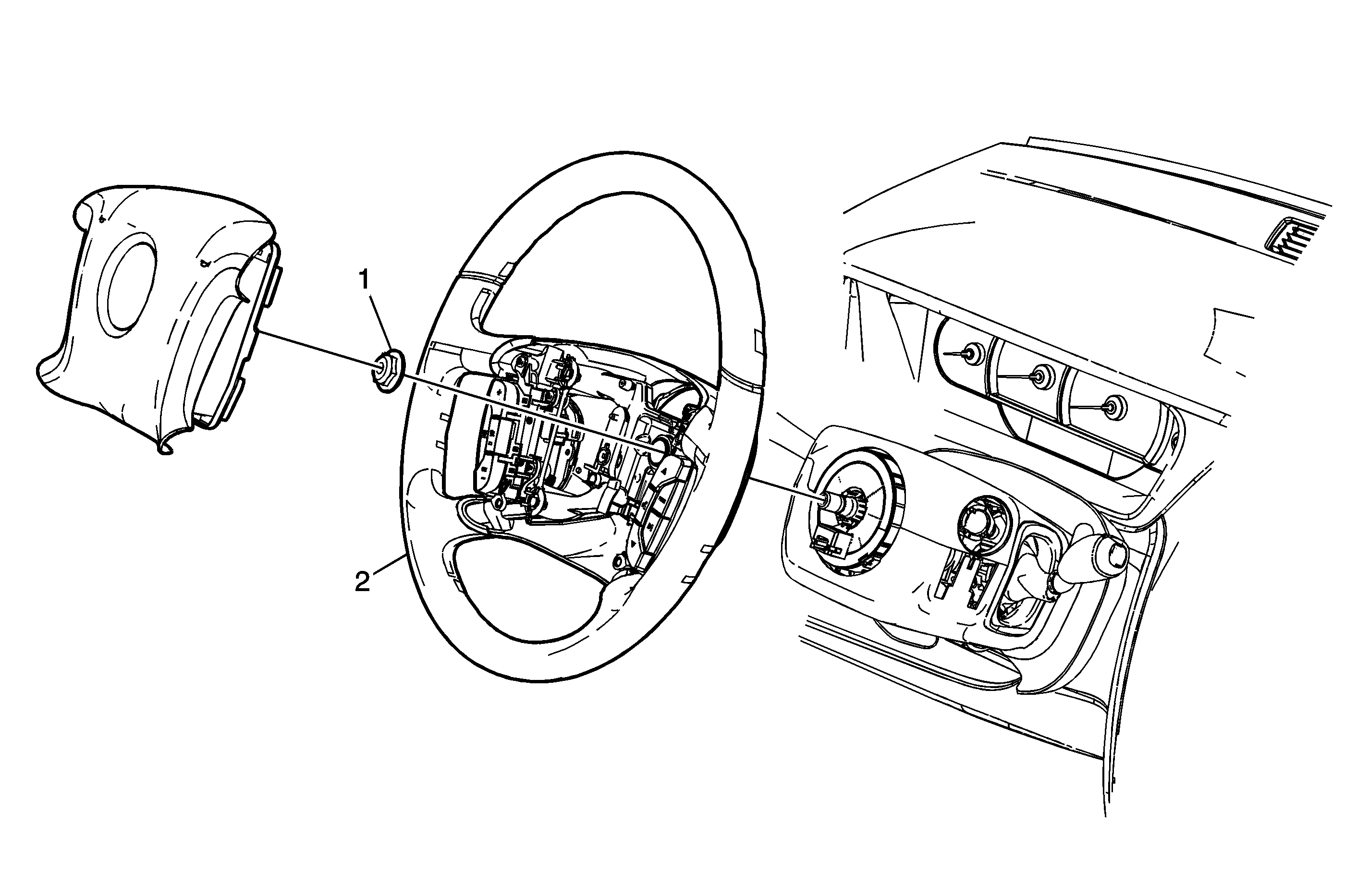 1

2