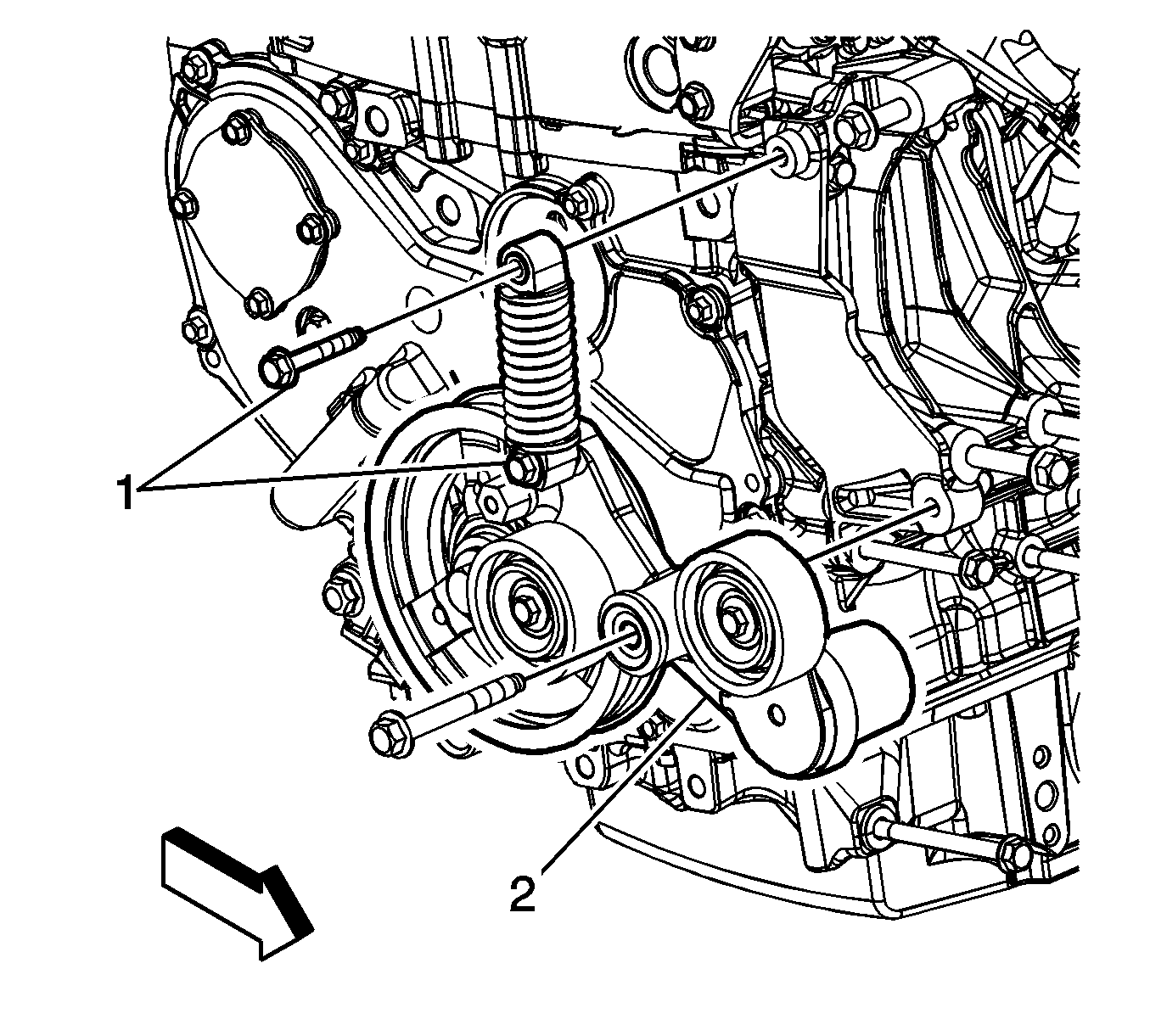 1

2