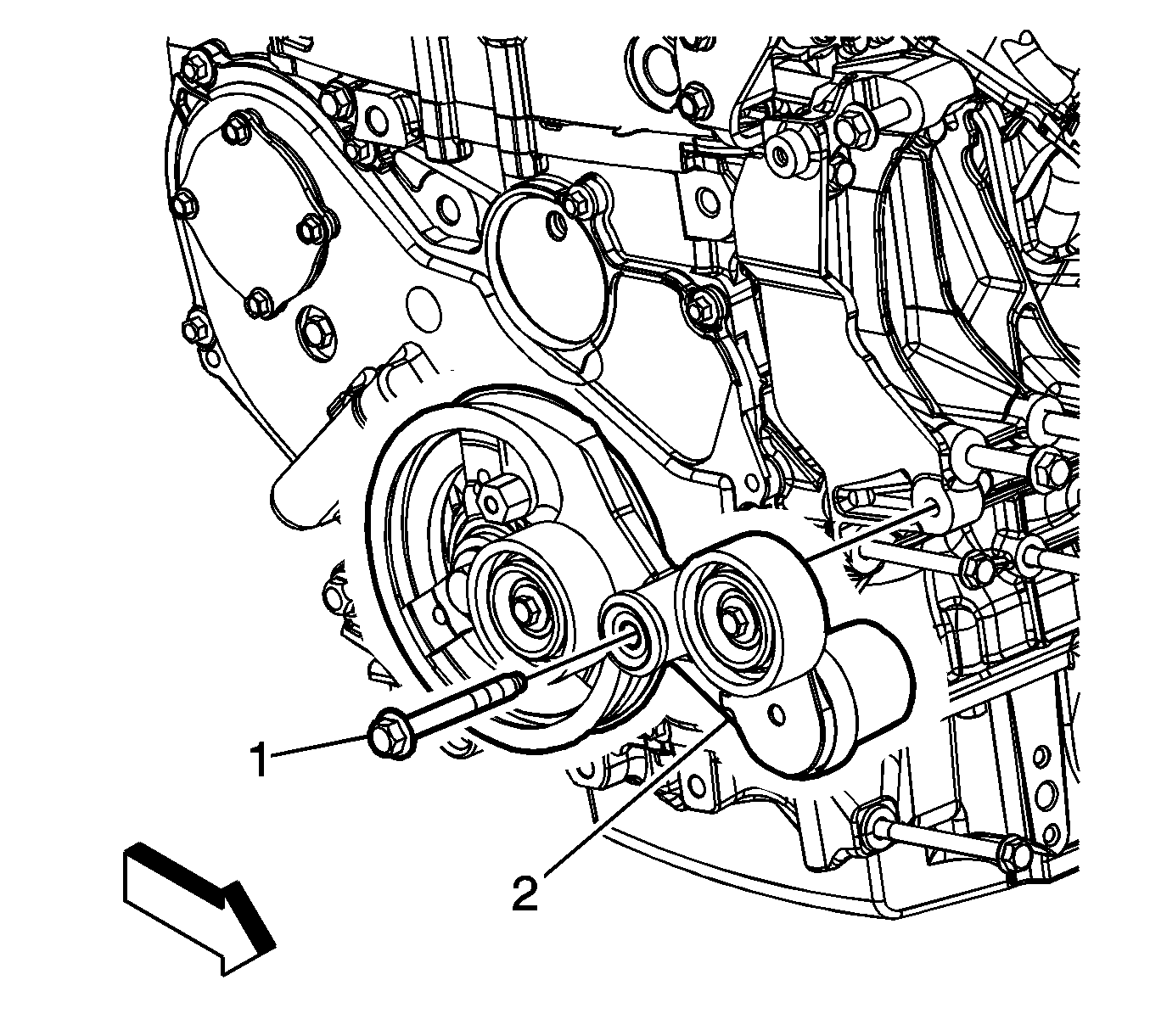 1
2