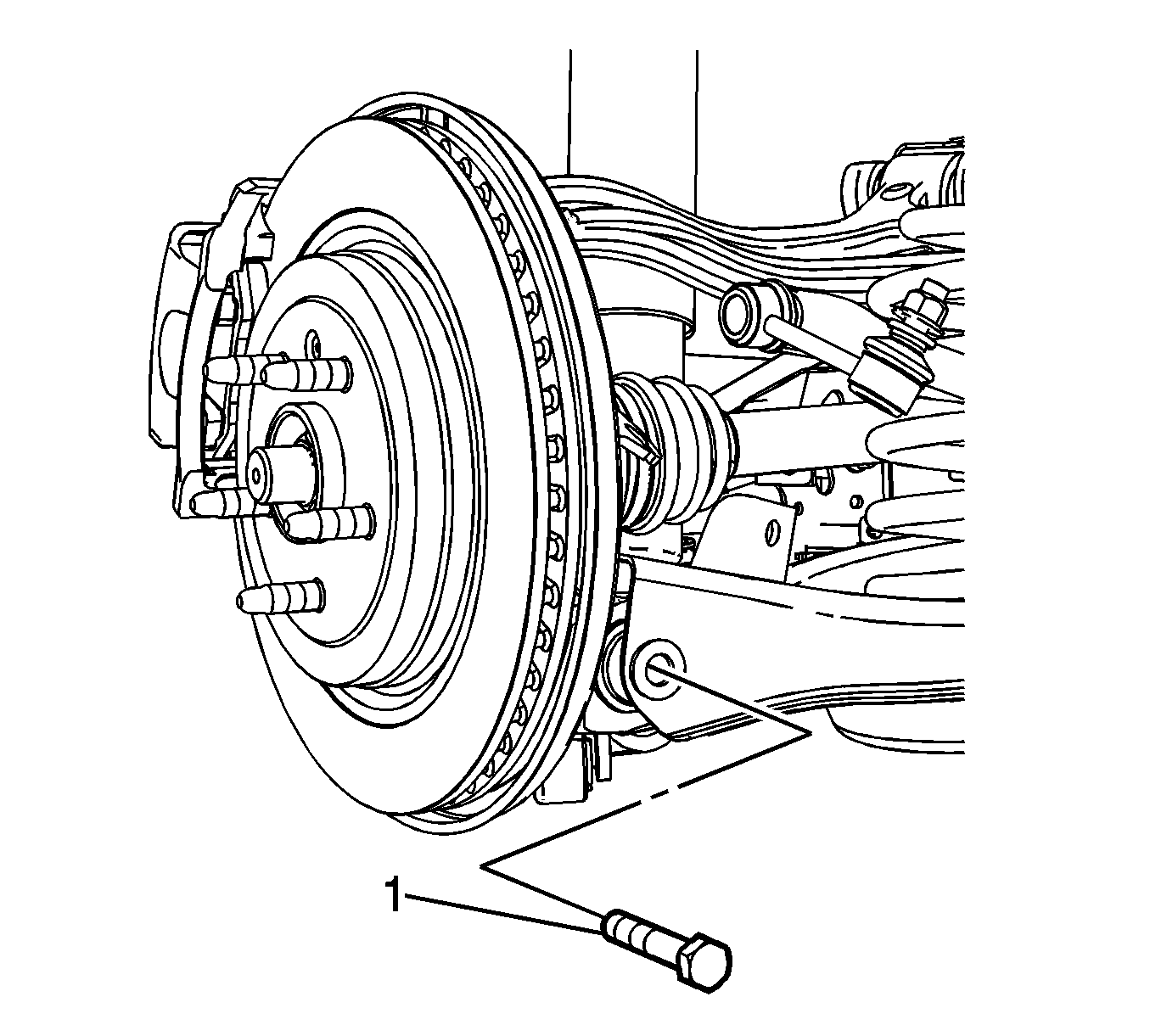 1