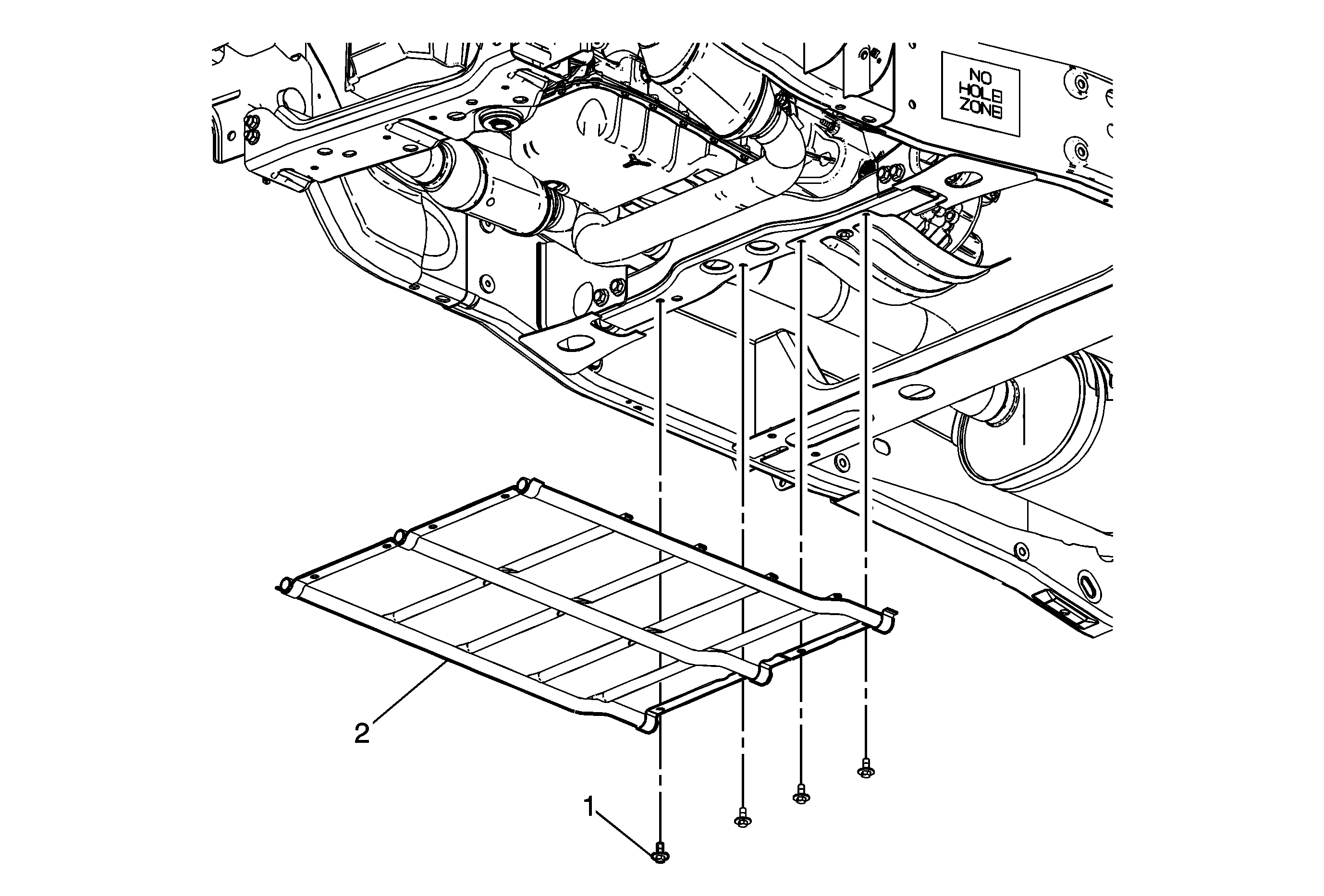 NO HOLE ZONE

2

1