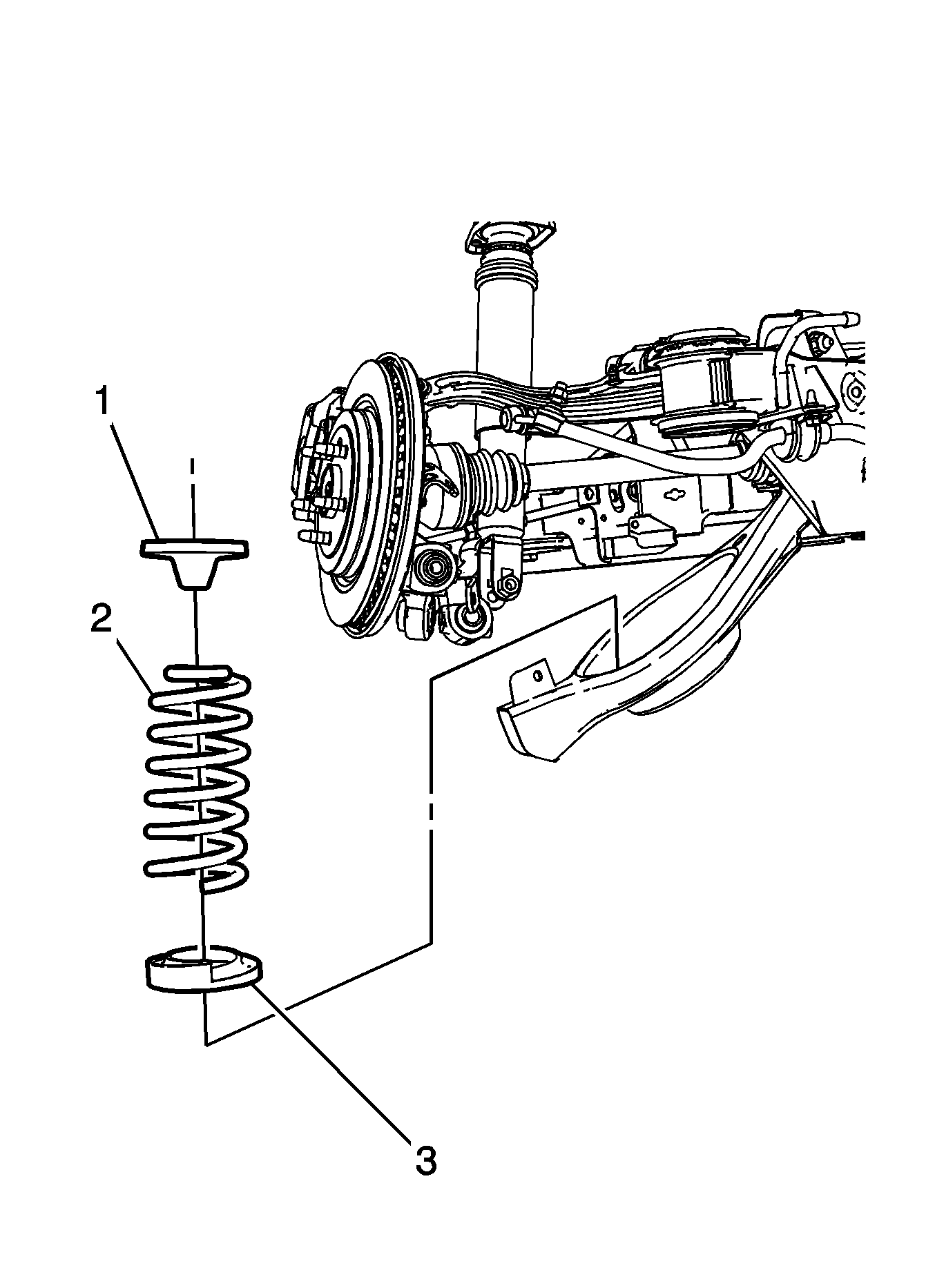 1
2
3