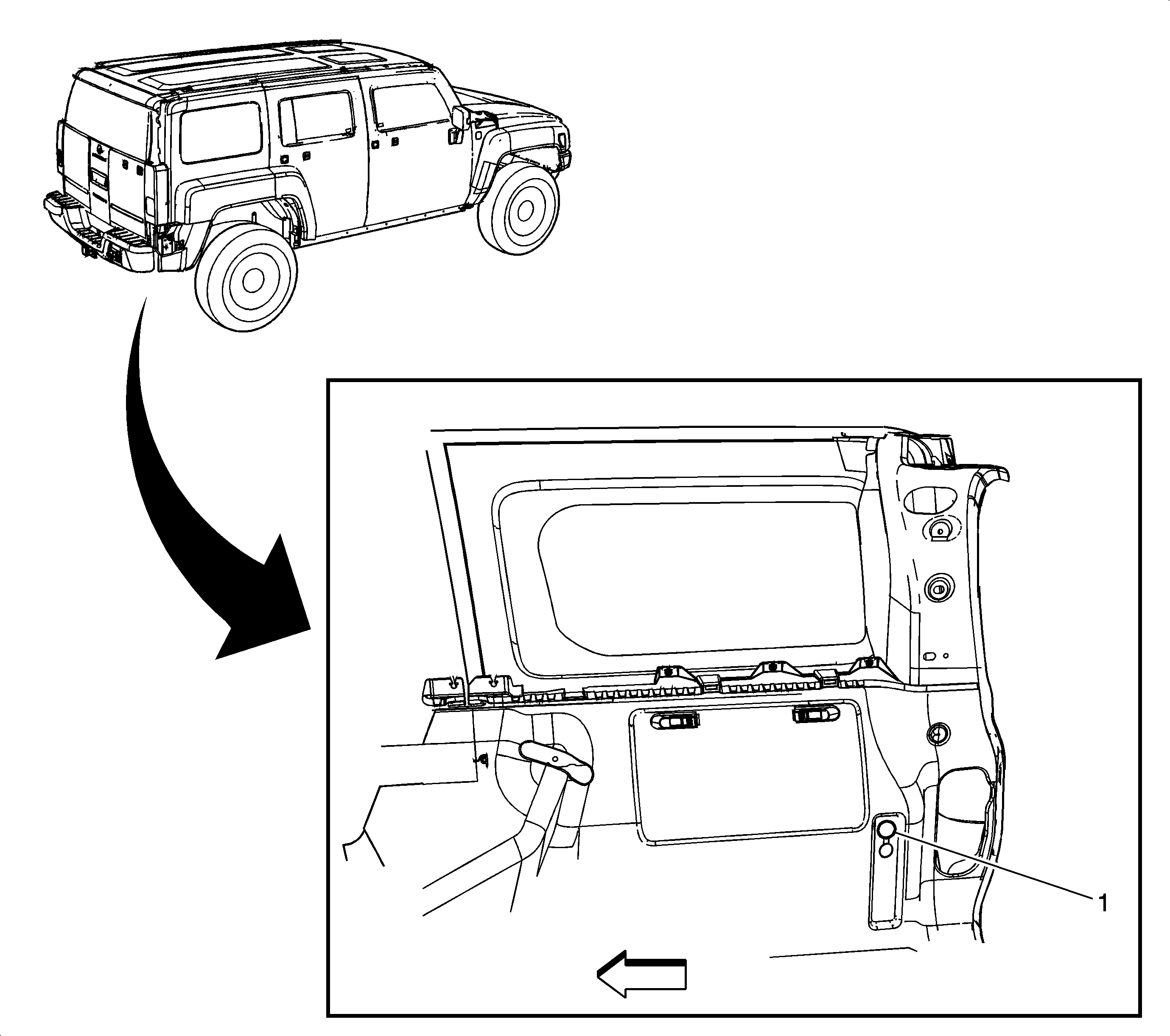 1