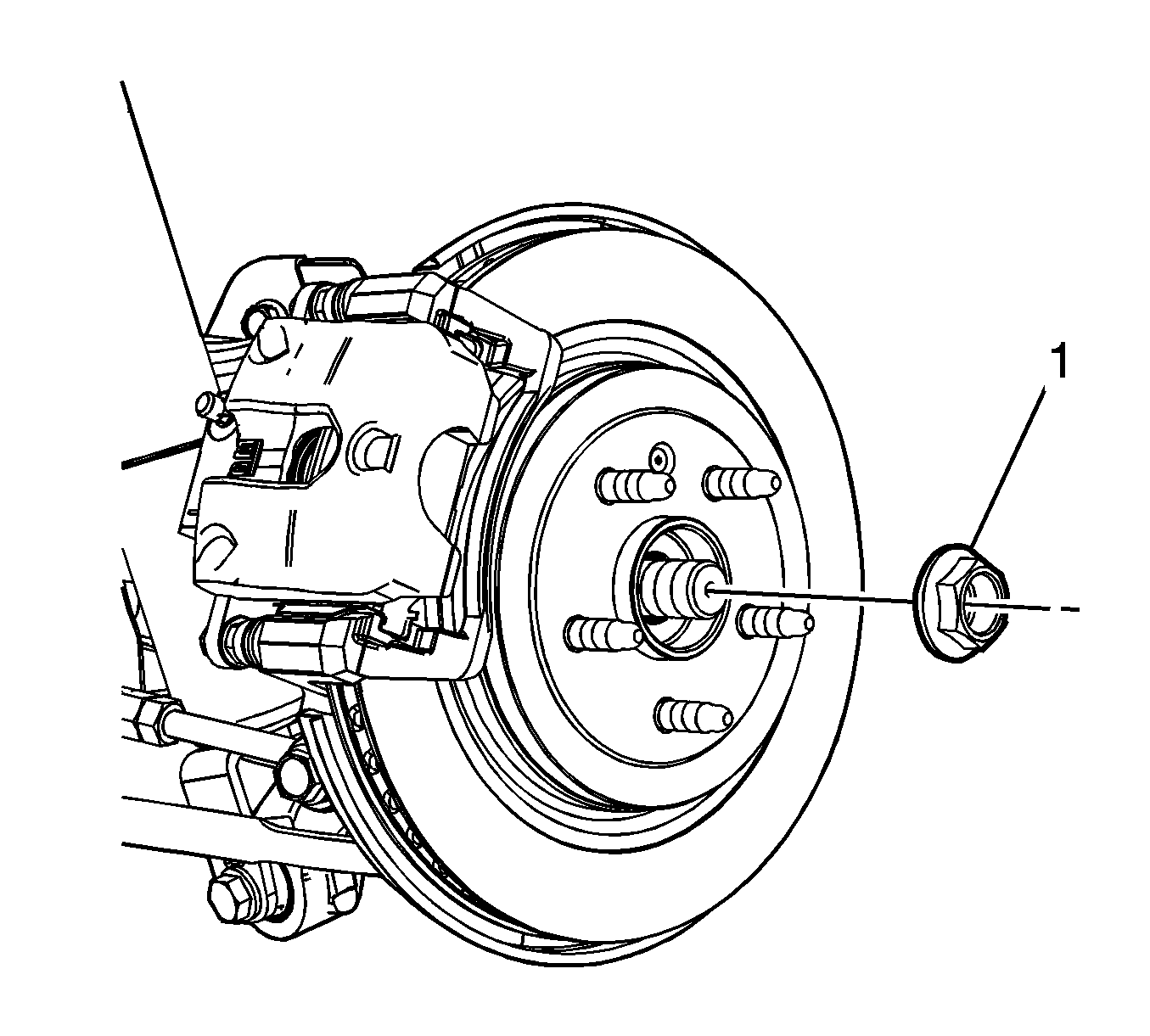 1