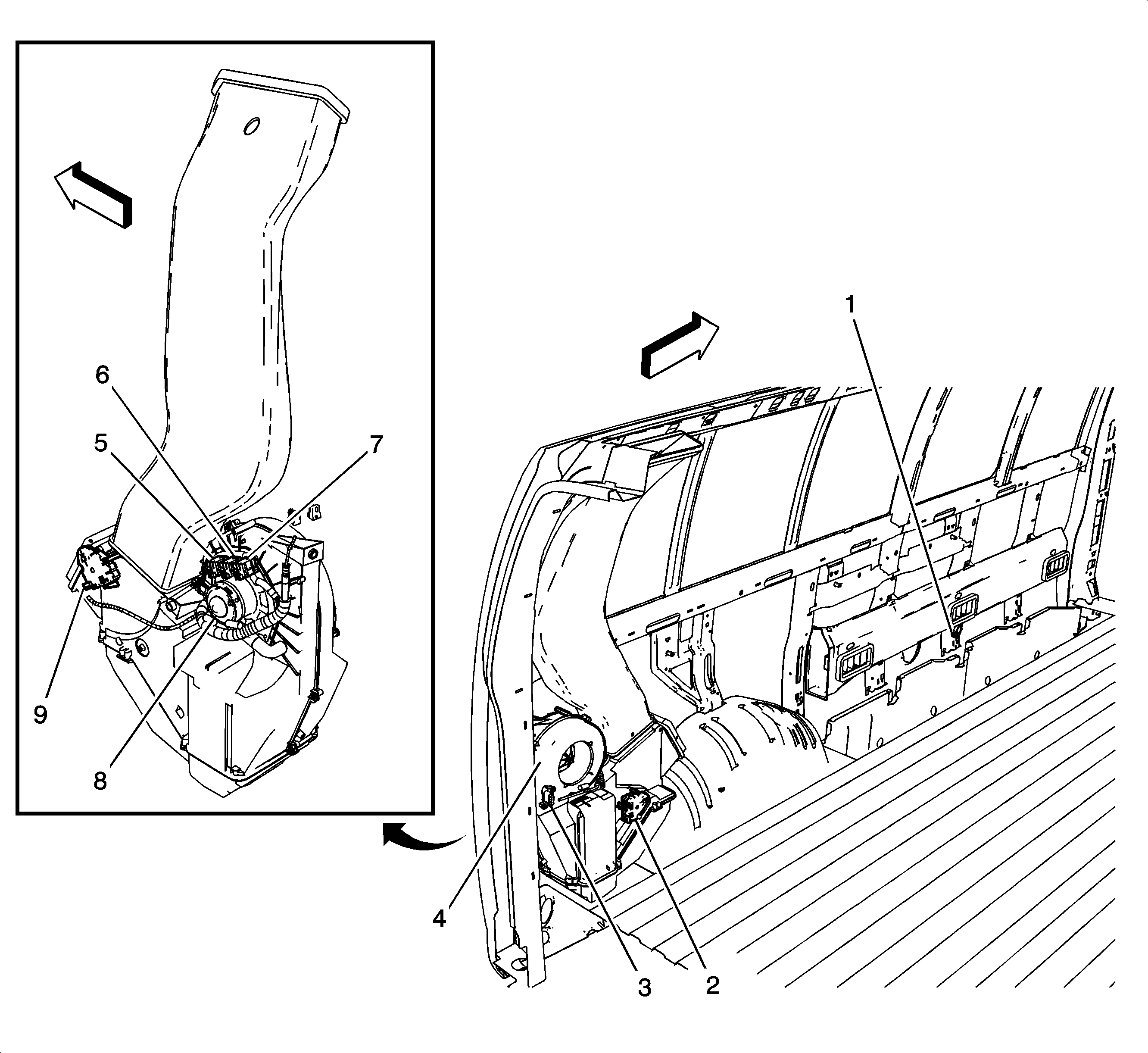 6
5
7
9
8
1
4
3
2