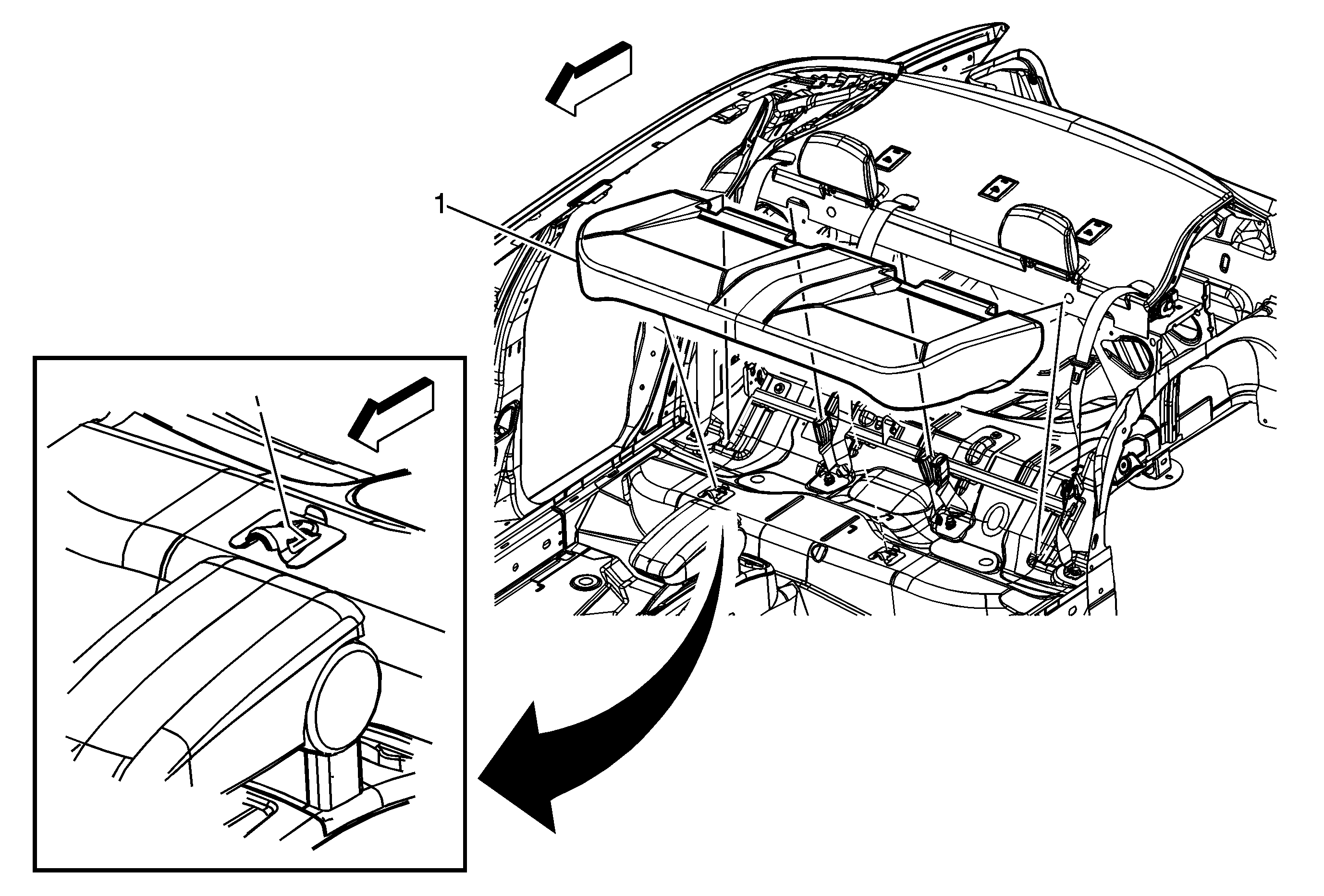 1