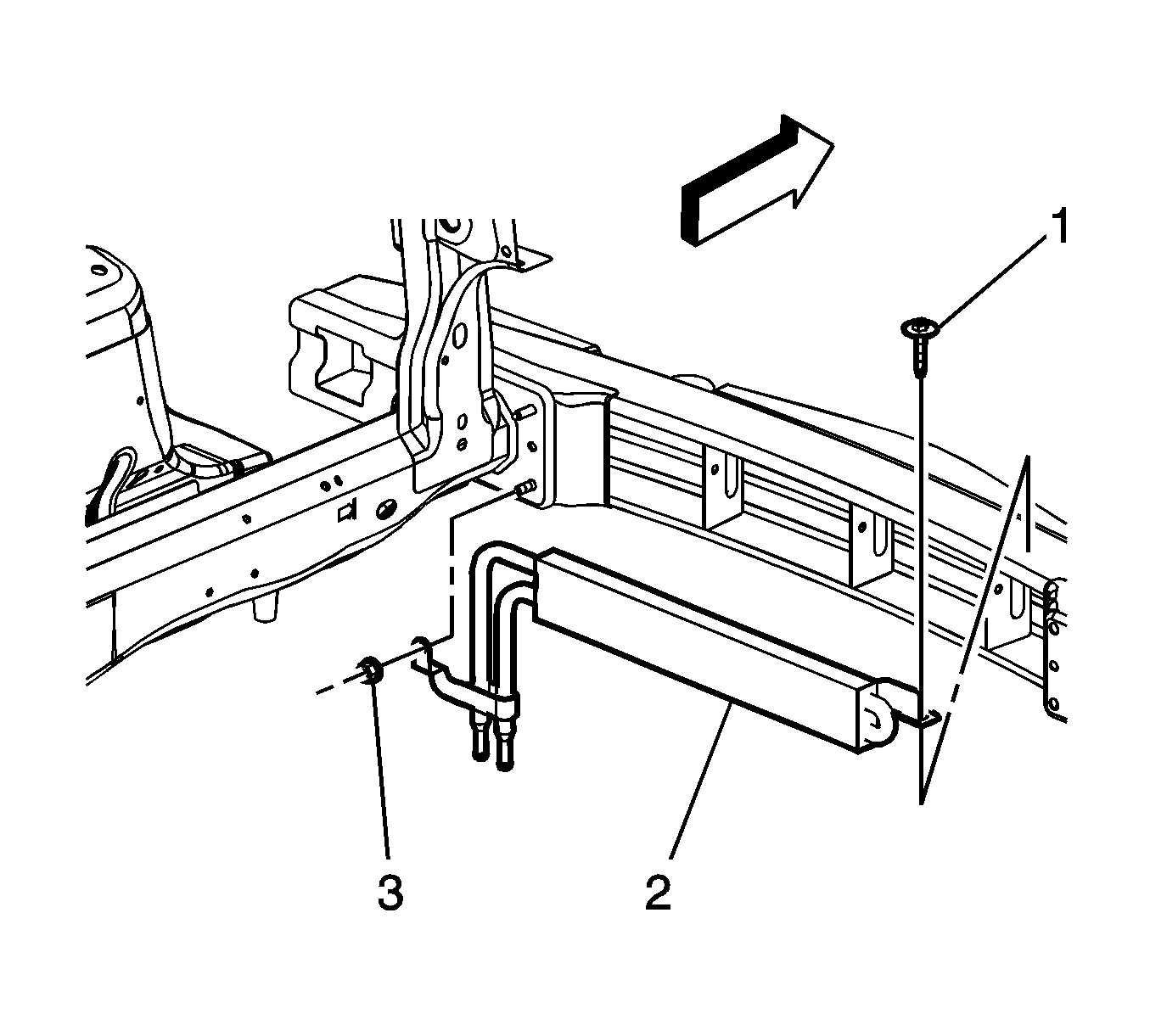 1
3
2