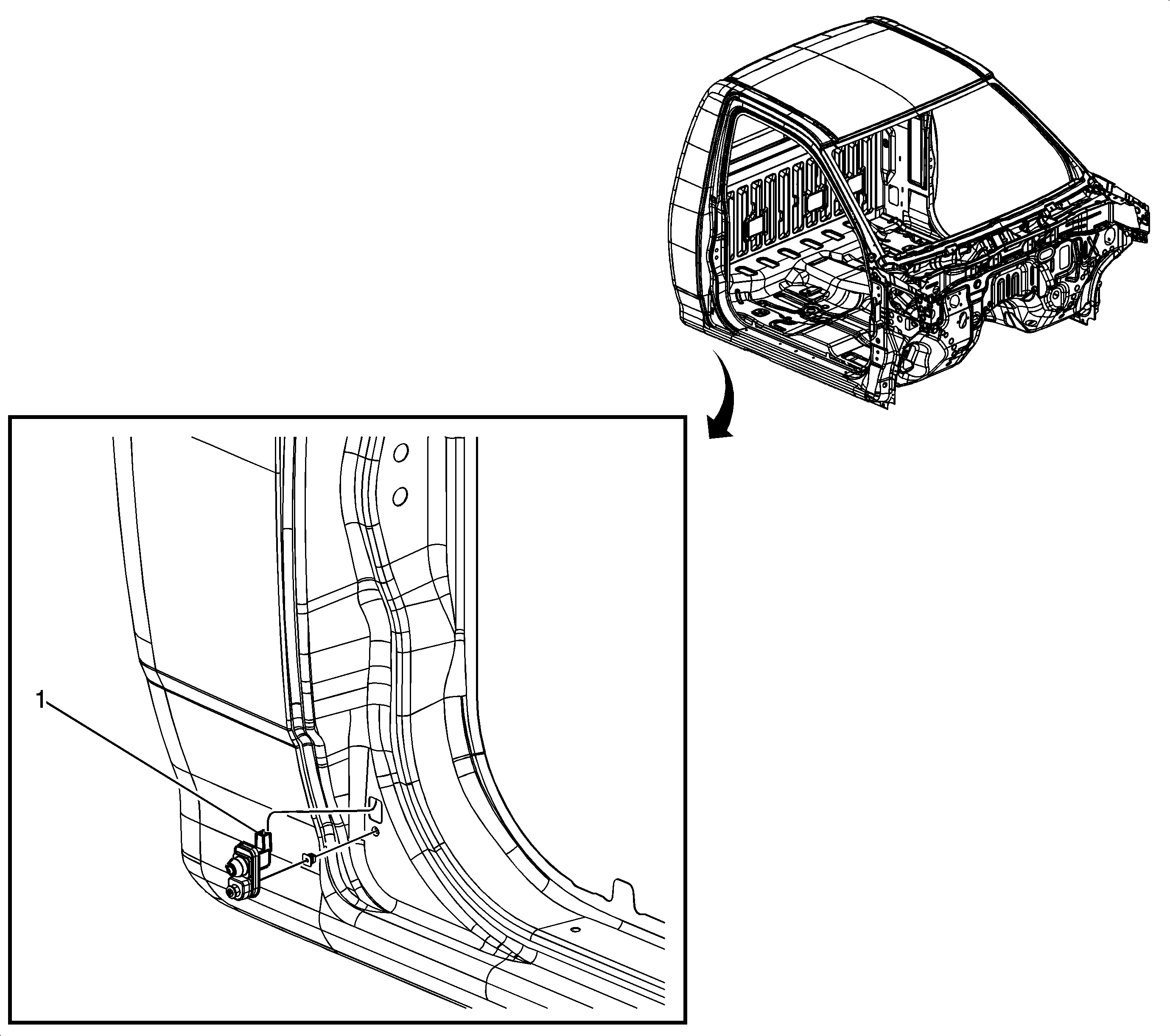 1